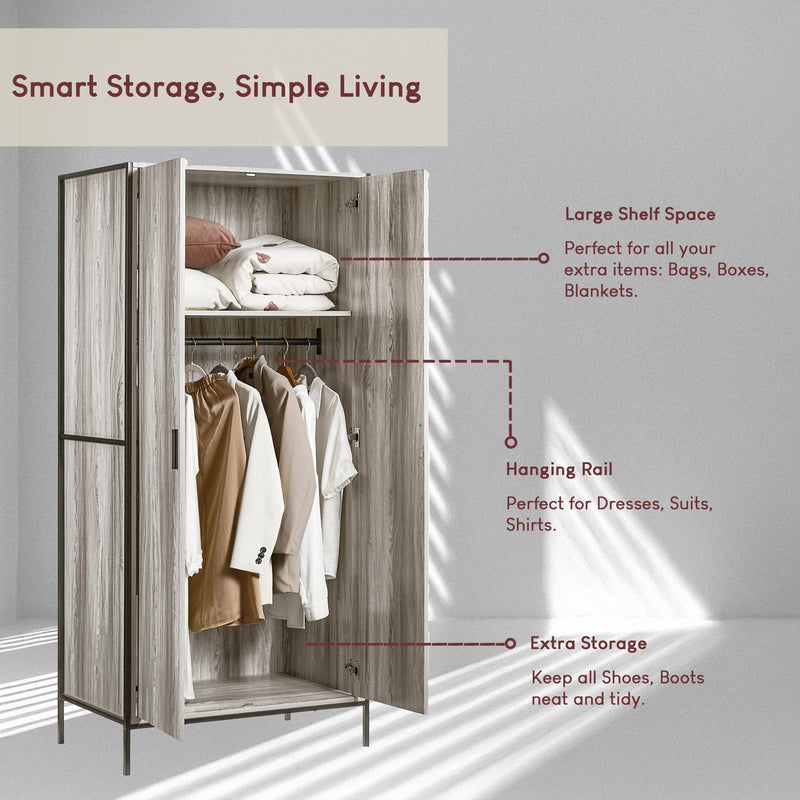 Smart Storage, Simple Living

Large Shelf Space

Perfect for all your extra items: Bags, Boxes, Blankets.

Hanging Rail

Perfect for Dresses, Suits, Shirts.

Extra Storage

Keep all Shoes, Boots neat and tidy.