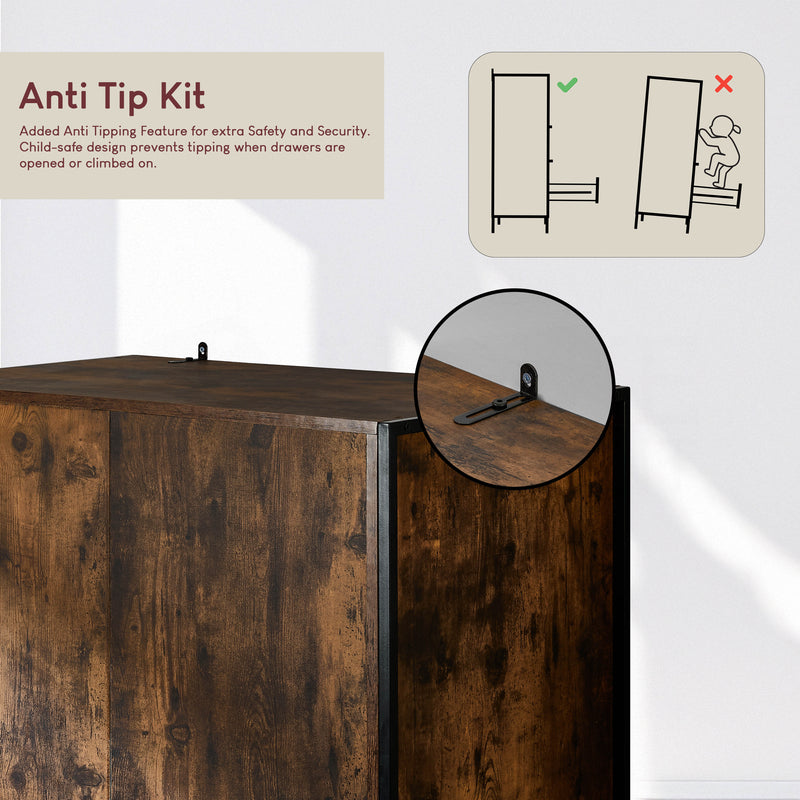 Anti Tip Kit

Added Anti Tipping Feature for extra Safety and Security. Child-safe design prevents tipping when drawers are opened or climbed on.