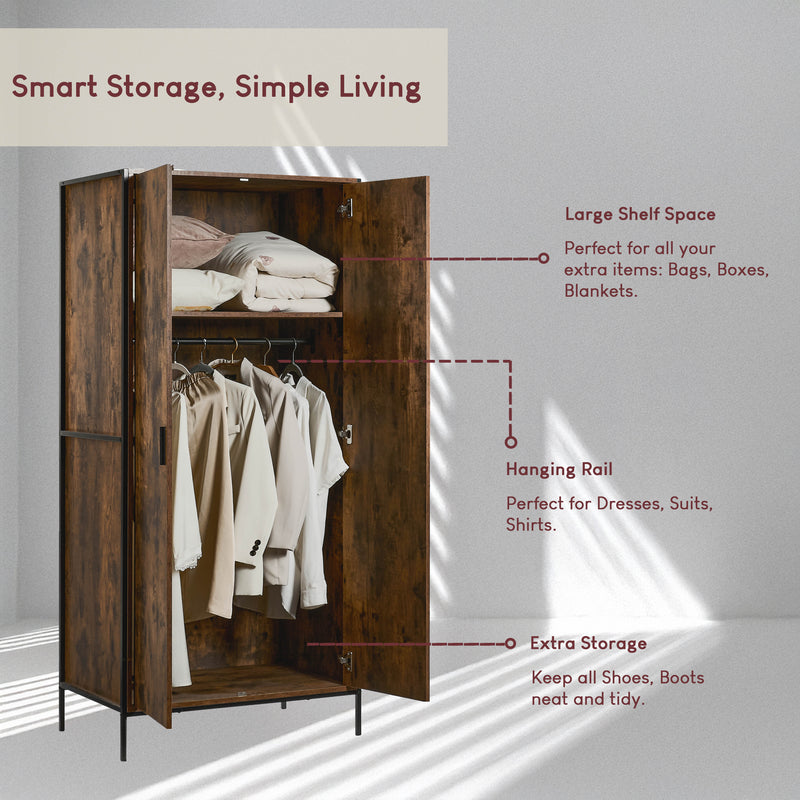 Smart Storage, Simple Living

Large Shelf Space

Perfect for all your extra items: Bags, Boxes, Blankets.

Hanging Rail

Perfect for Dresses, Suits, Shirts.

Extra Storage

Keep all Shoes, Boots neat and tidy.