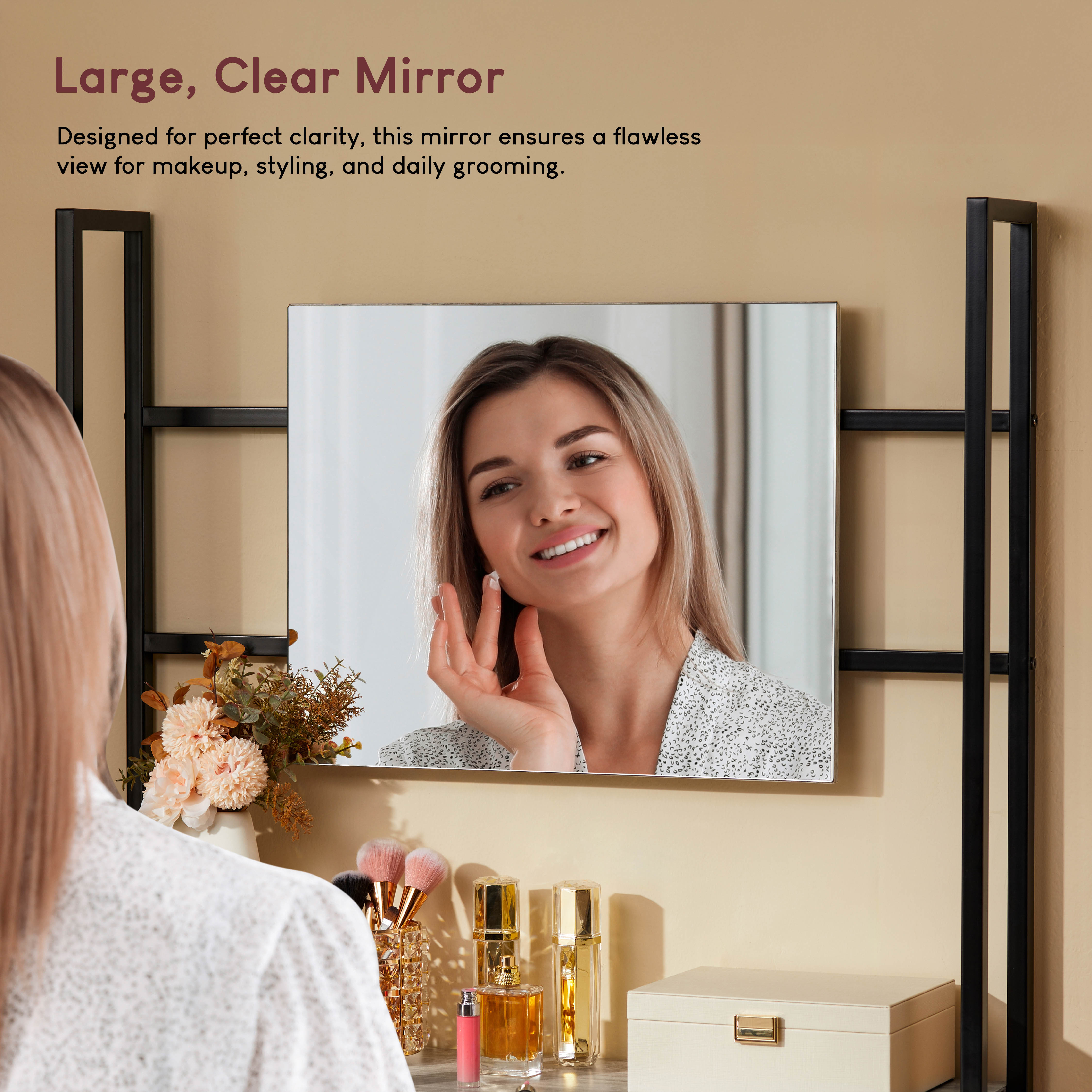 Large, Clear Mirror

Designed for perfect clarity, this mirror ensures a flawless view for makeup, styling, and daily grooming.