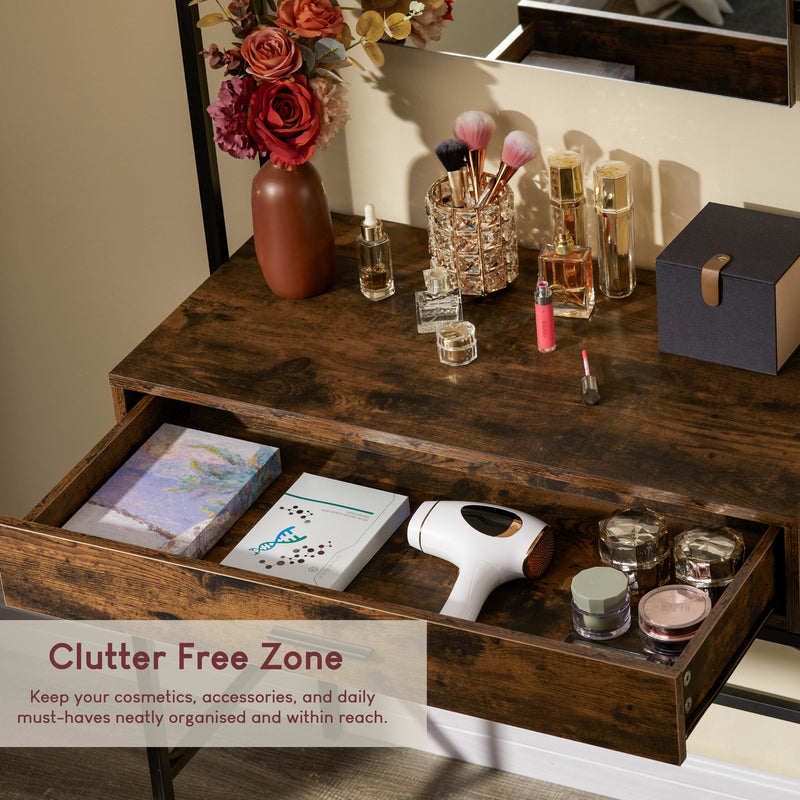 Clutter Free Zone

Keep your cosmetics, accessories, and daily must-haves neatly organised and within reach.