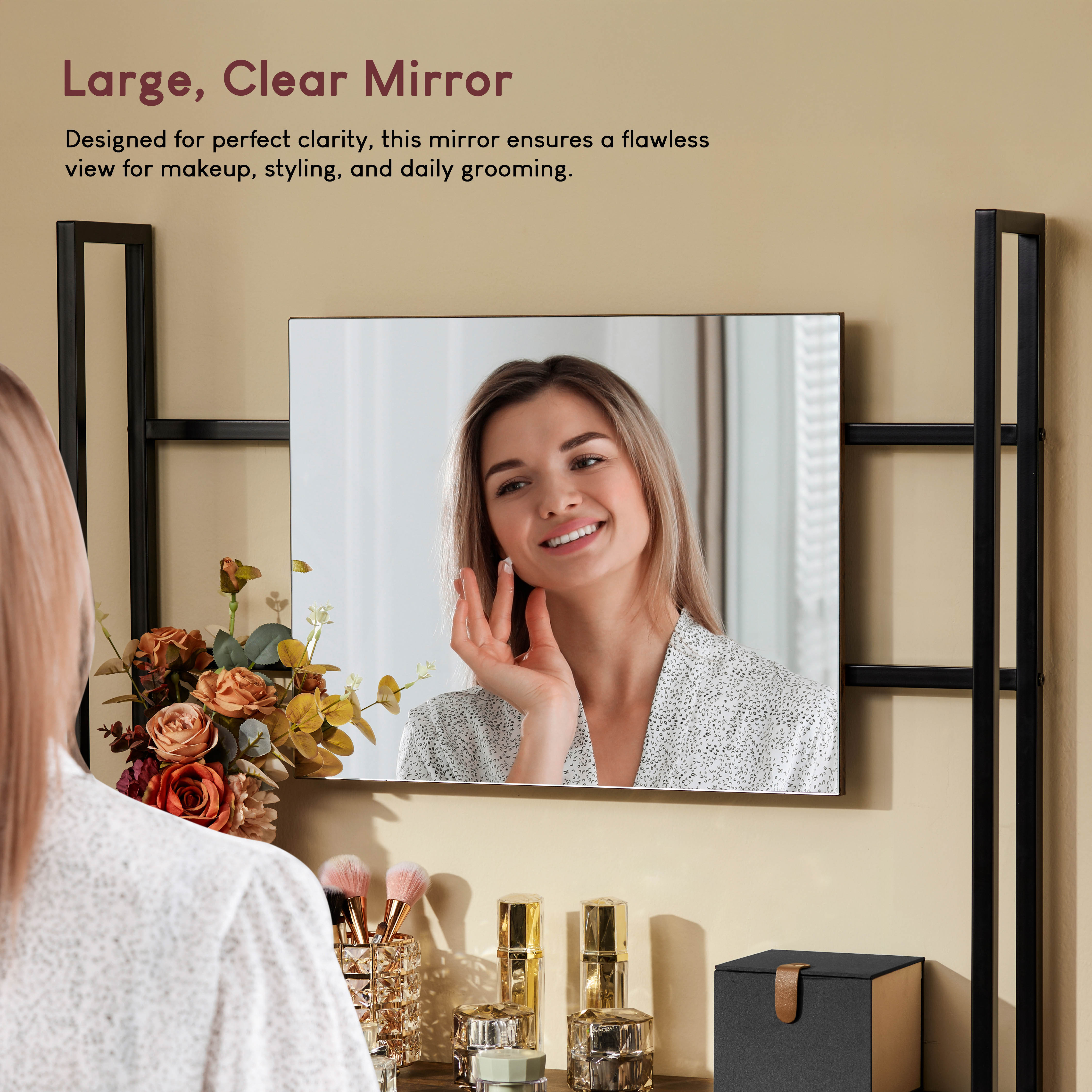 Large, Clear Mirror

Designed for perfect clarity, this mirror ensures a flawless view for makeup, styling, and daily grooming.