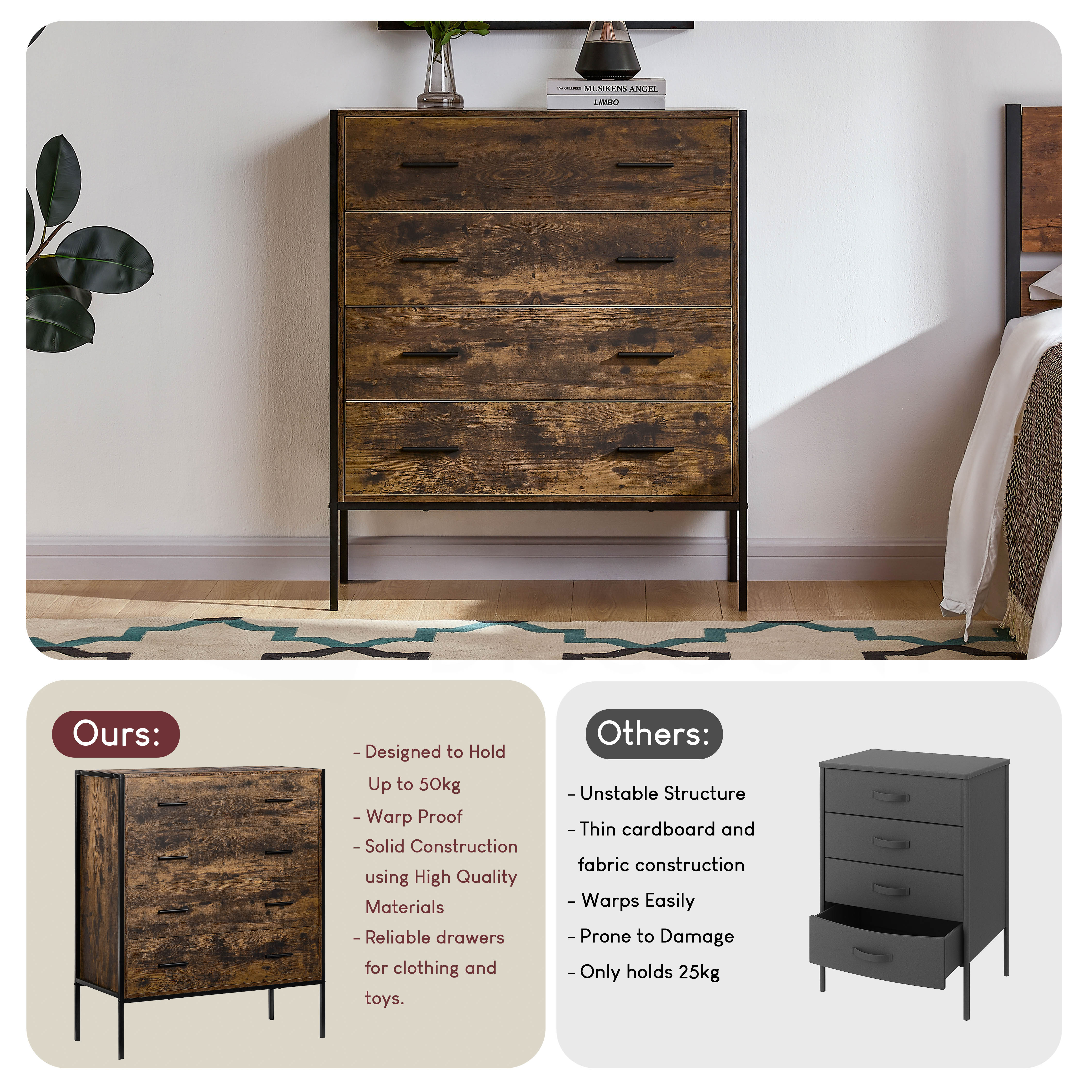 EVA GULLBERG MUSIKENS ANGEL
LIMBO

Ours:

- Designed to Hold Up to 50kg
- Warp Proof
- Solid Construction using High Quality Materials
- Reliable drawers for clothing and toys.

Others:

- Unstable Structure
- Thin cardboard and fabric construction
- Warps Easily
- Prone to Damage
- Only holds 25kg