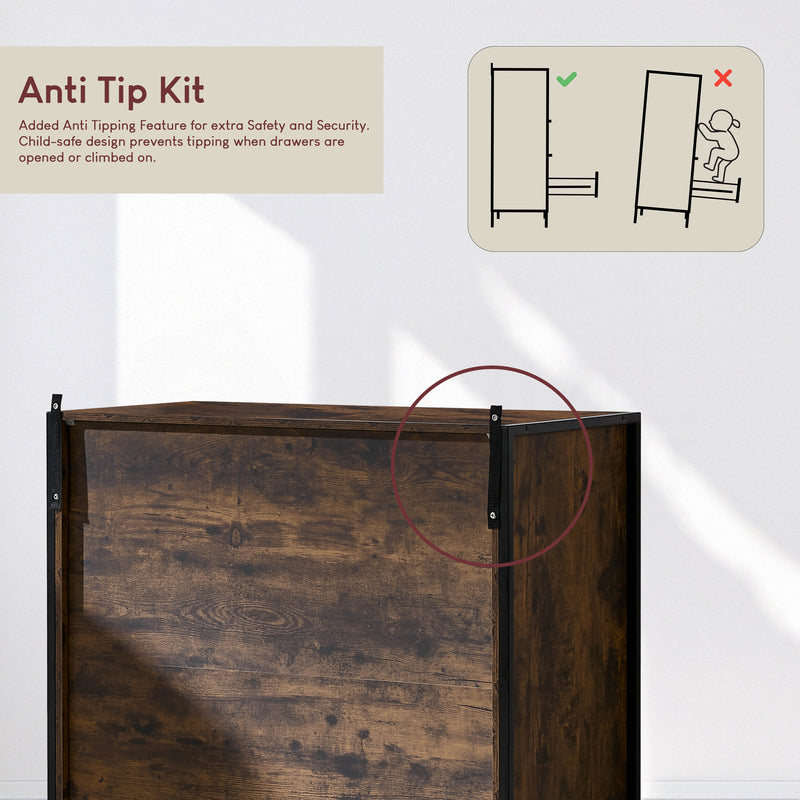 Anti Tip Kit

Added Anti Tipping Feature for extra Safety and Security. Child-safe design prevents tipping when drawers are opened or climbed on.