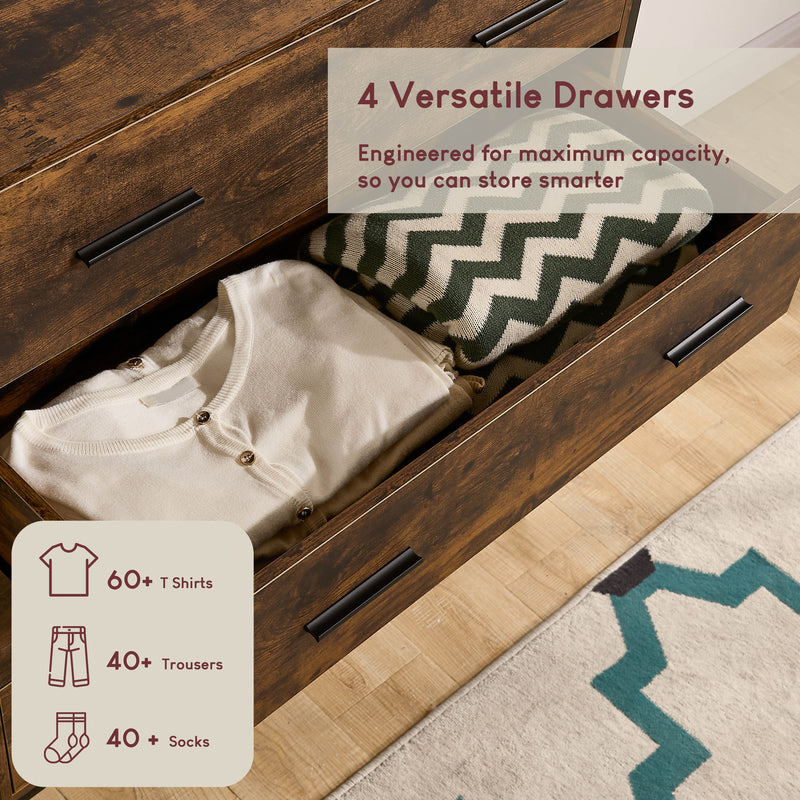 4 Versatile Drawers

Engineered for maximum capacity, so you can store smarter

60+ T Shirts

40+ Trousers

40 + Socks