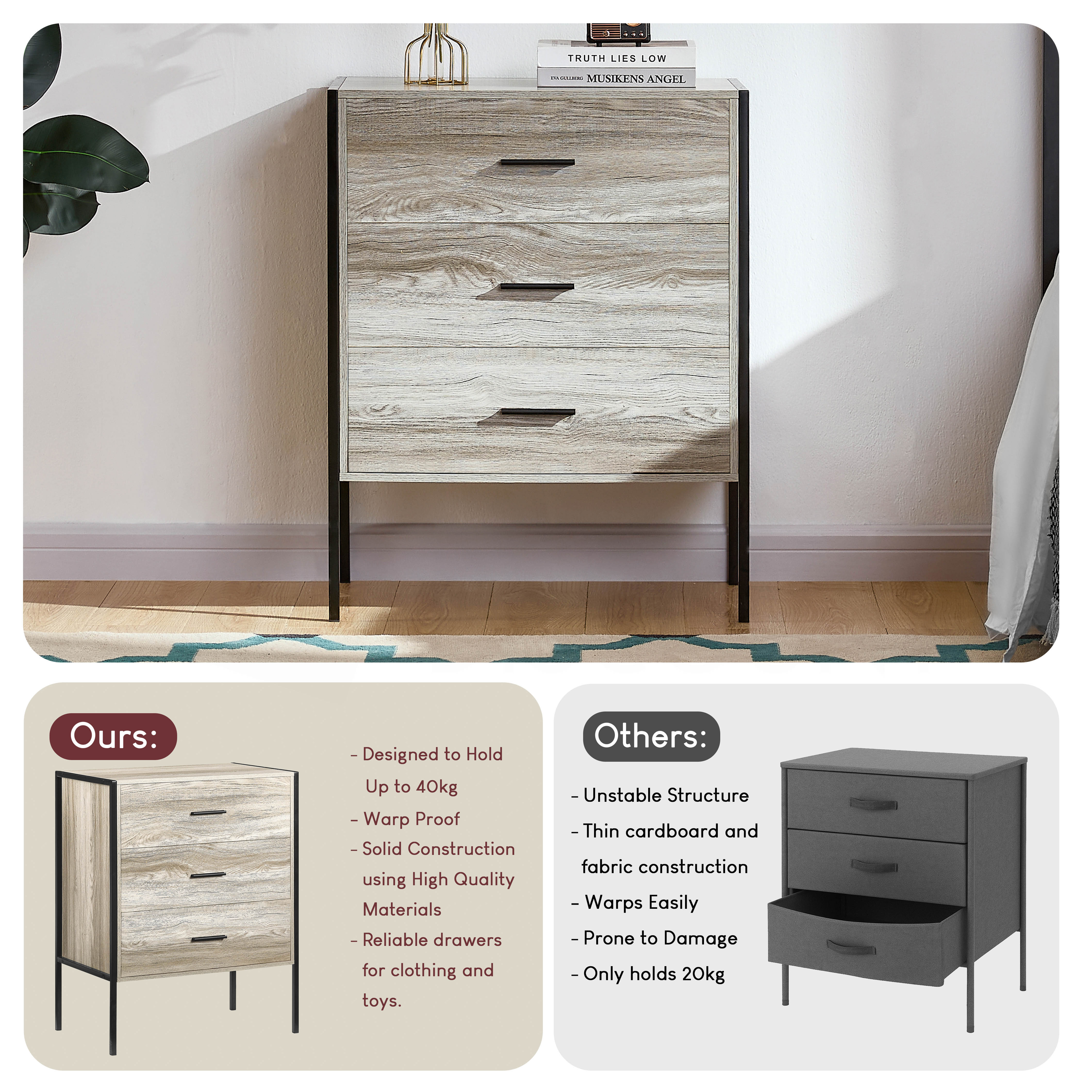 TRUTH LIES LOW

EVA GULLBERG MUSIKENS ANGEL

Ours:

- Designed to Hold Up to 40kg
- Warp Proof
- Solid Construction using High Quality Materials
- Reliable drawers for clothing and toys.

Others:

- Unstable Structure
- Thin cardboard and fabric construction
- Warps Easily
- Prone to Damage
- Only holds 20kg