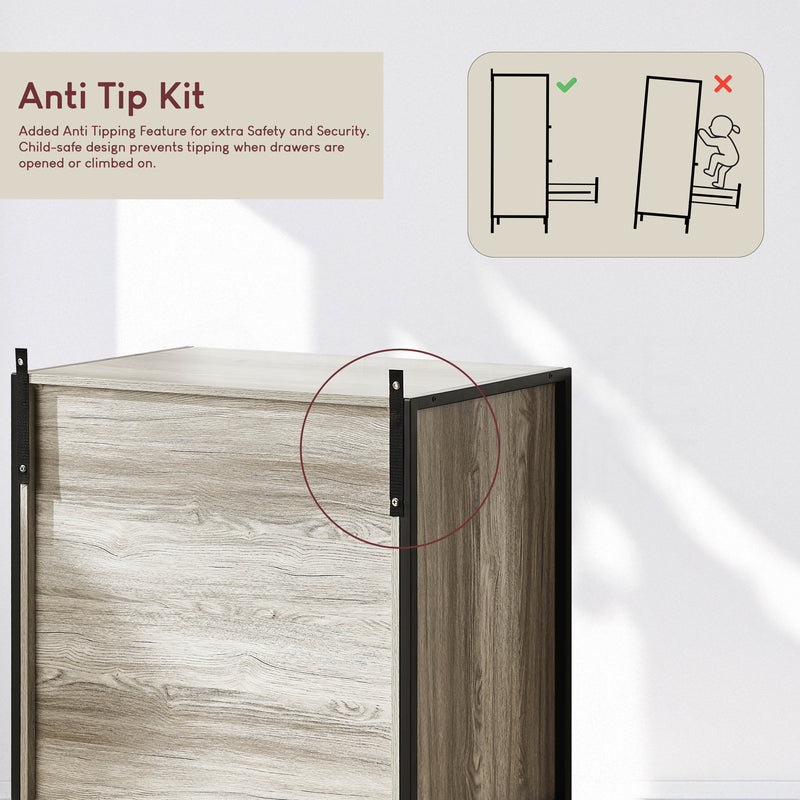 Anti Tip Kit

Added Anti Tipping Feature for extra Safety and Security. Child-safe design prevents tipping when drawers are opened or climbed on.