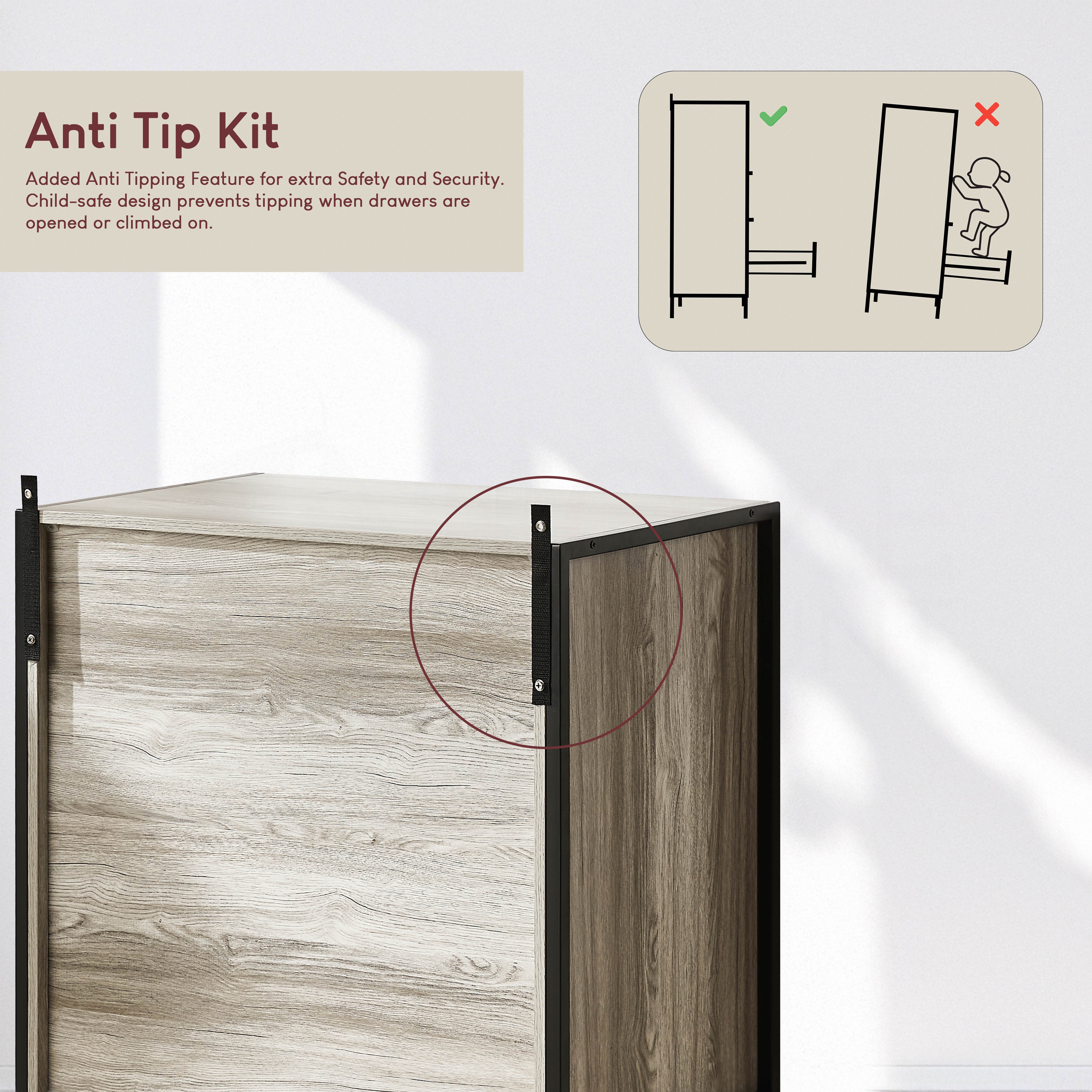 Anti Tip Kit

Added Anti Tipping Feature for extra Safety and Security. Child-safe design prevents tipping when drawers are opened or climbed on.