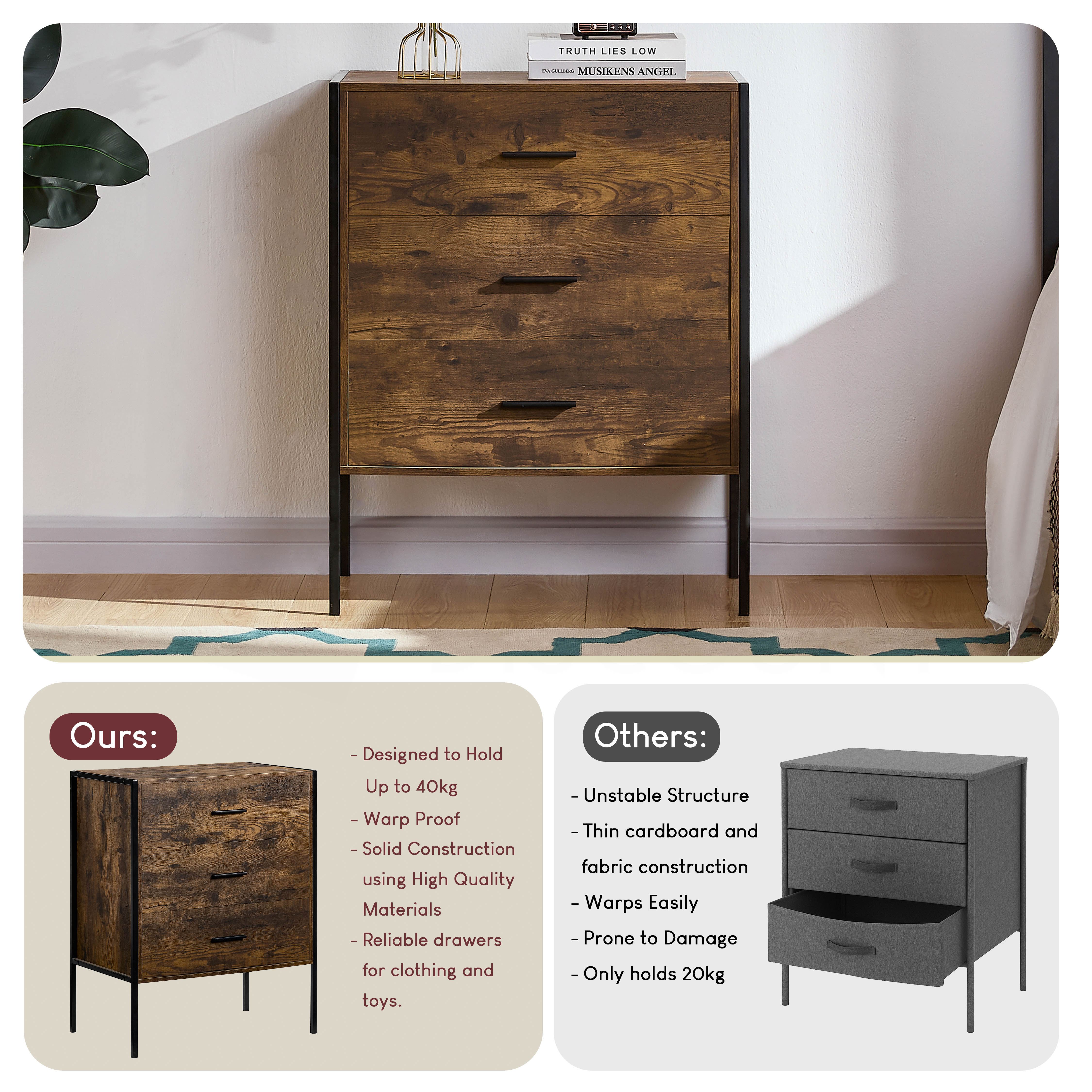 TRUTH LIES LOW

EVA GULLBERG MUSIKENS ANGEL

Ours:

- Designed to Hold Up to 40kg
- Warp Proof
- Solid Construction using High Quality Materials
- Reliable drawers for clothing and toys.

Others:

- Unstable Structure
- Thin cardboard and fabric construction
- Warps Easily
- Prone to Damage
- Only holds 20kg