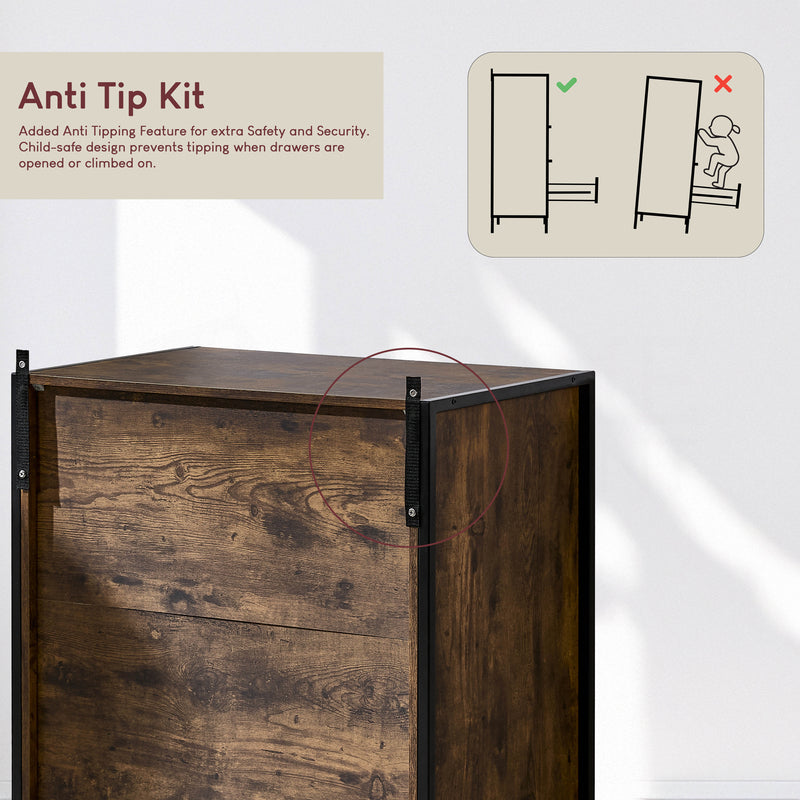 Anti Tip Kit

Added Anti Tipping Feature for extra Safety and Security. Child-safe design prevents tipping when drawers are opened or climbed on.