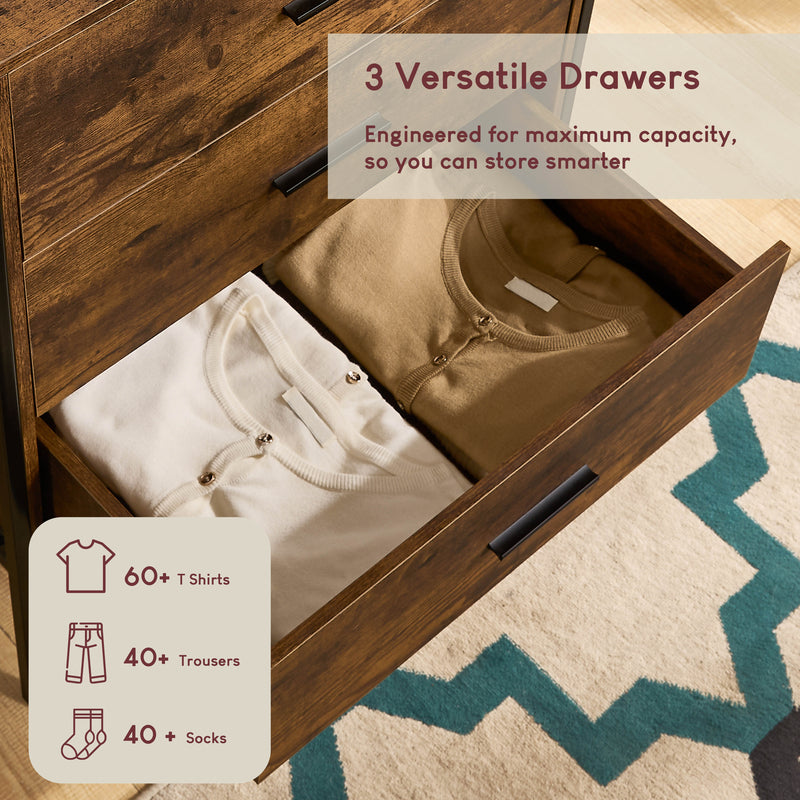 3 Versatile Drawers

Engineered for maximum capacity, so you can store smarter

60+ T Shirts

40+ Trousers

40 + Socks