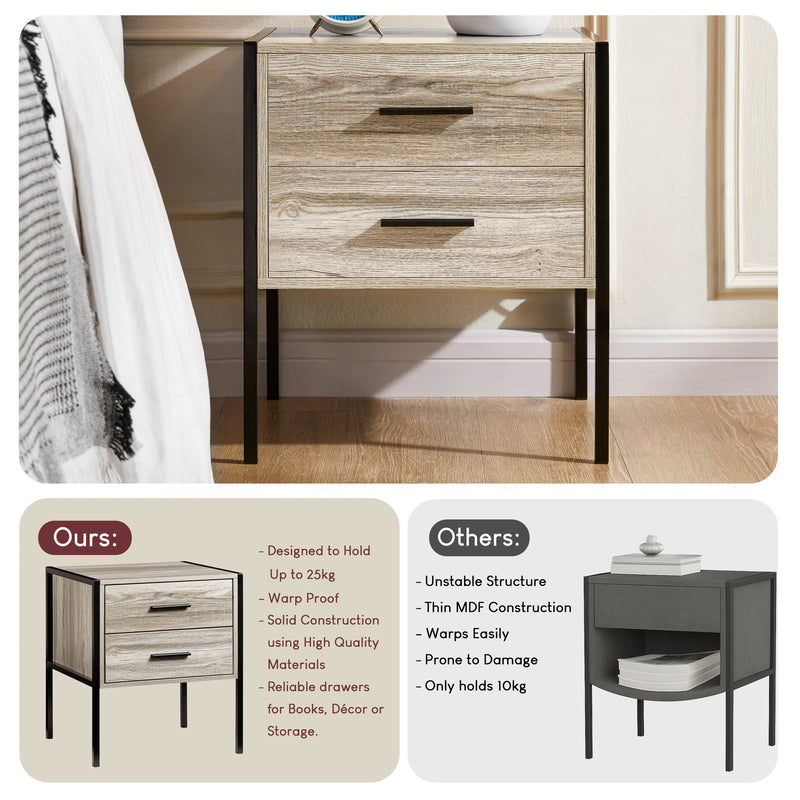 Ours:

- Designed to Hold Up to 25kg
- Warp Proof
- Solid Construction using High Quality Materials
- Reliable drawers for Books, Décor or Storage.

Others:

- Unstable Structure
- Thin MDF Construction
- Warps Easily
- Prone to Damage
- Only holds 10kg