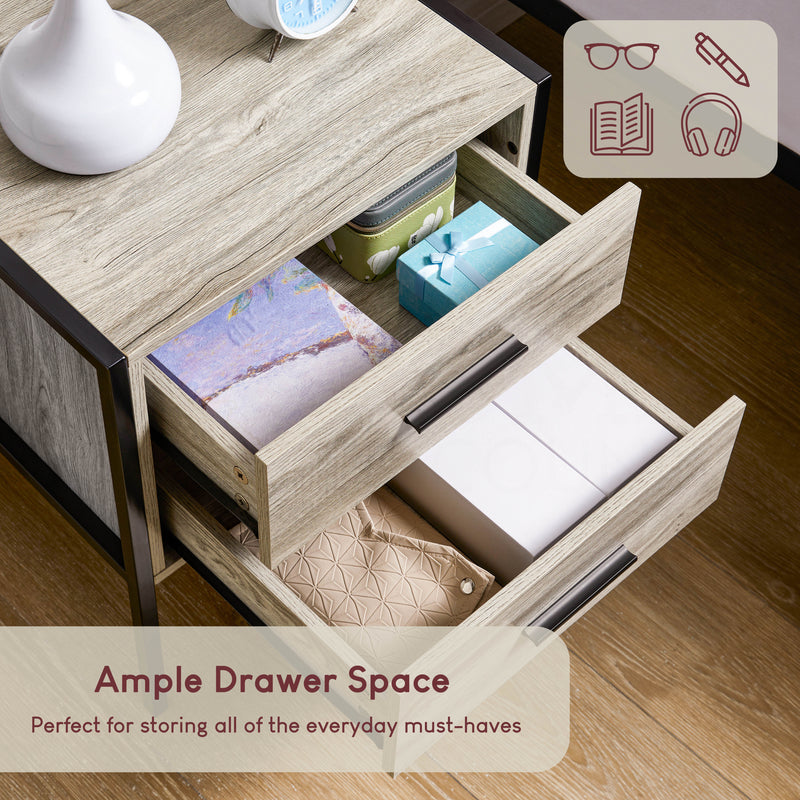 Ample Drawer Space

Perfect for storing all of the everyday must-haves