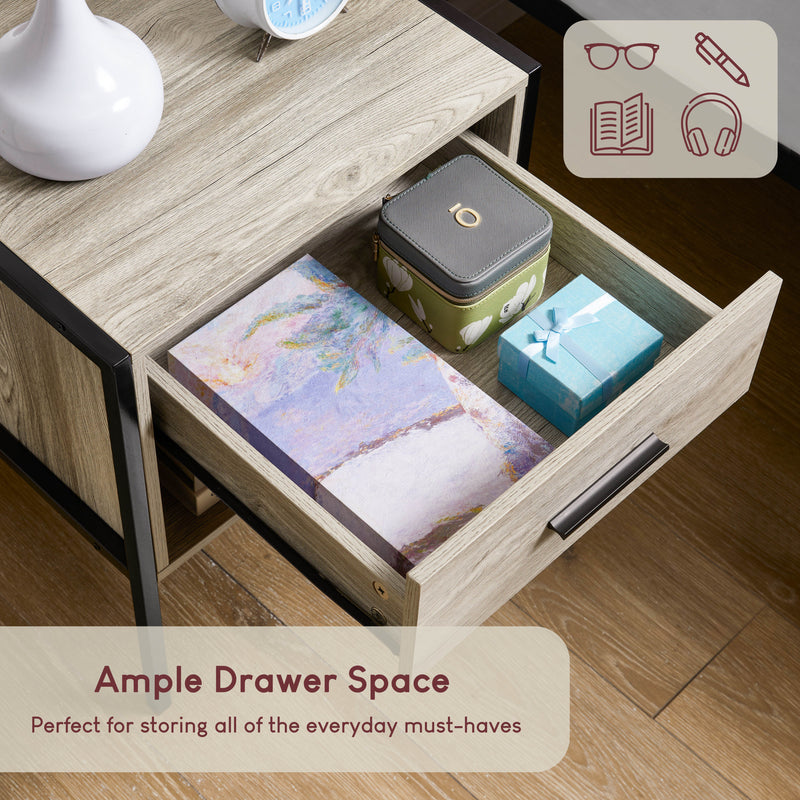 Ample Drawer Space

Perfect for storing all of the everyday must-haves