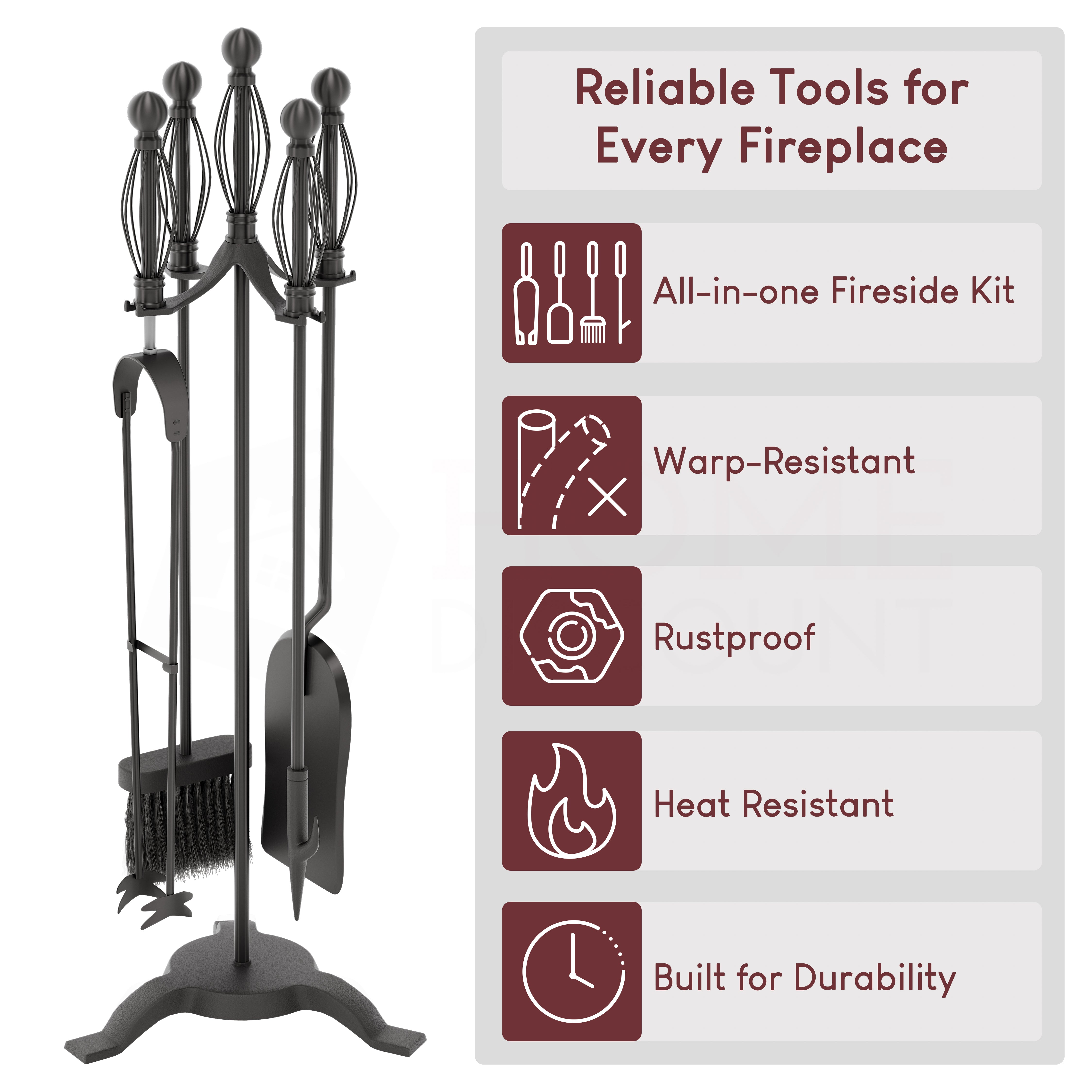 Reliable Tools for Every Fireplace

All-in-one Fireside Kit

Warp-Resistant

Rustproof

Heat Resistant

Built for Durability