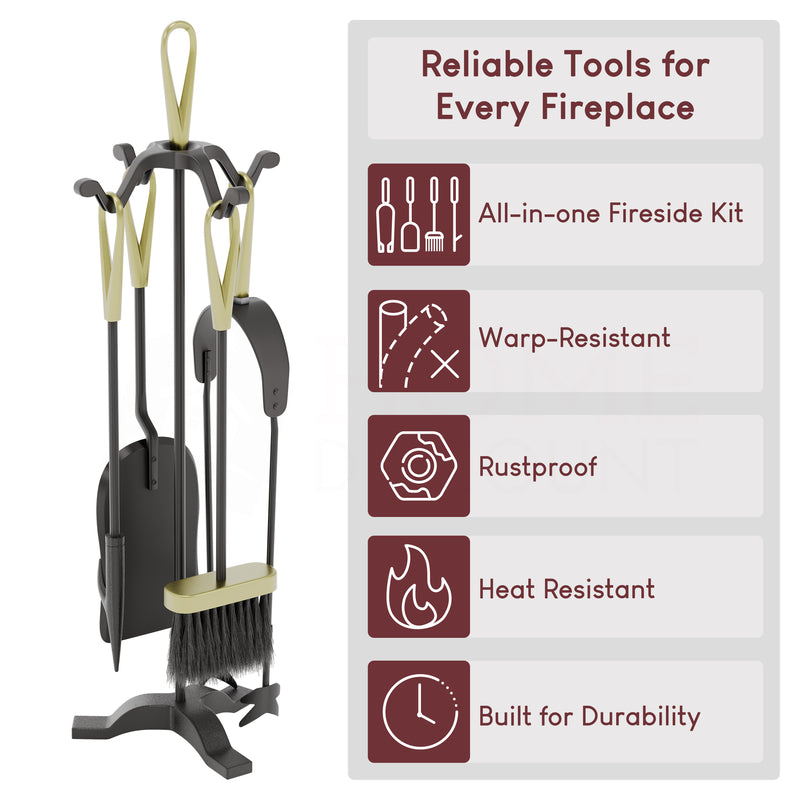 Reliable Tools for Every Fireplace

All-in-one Fireside Kit

Warp-Resistant

Rustproof

Heat Resistant

Built for Durability