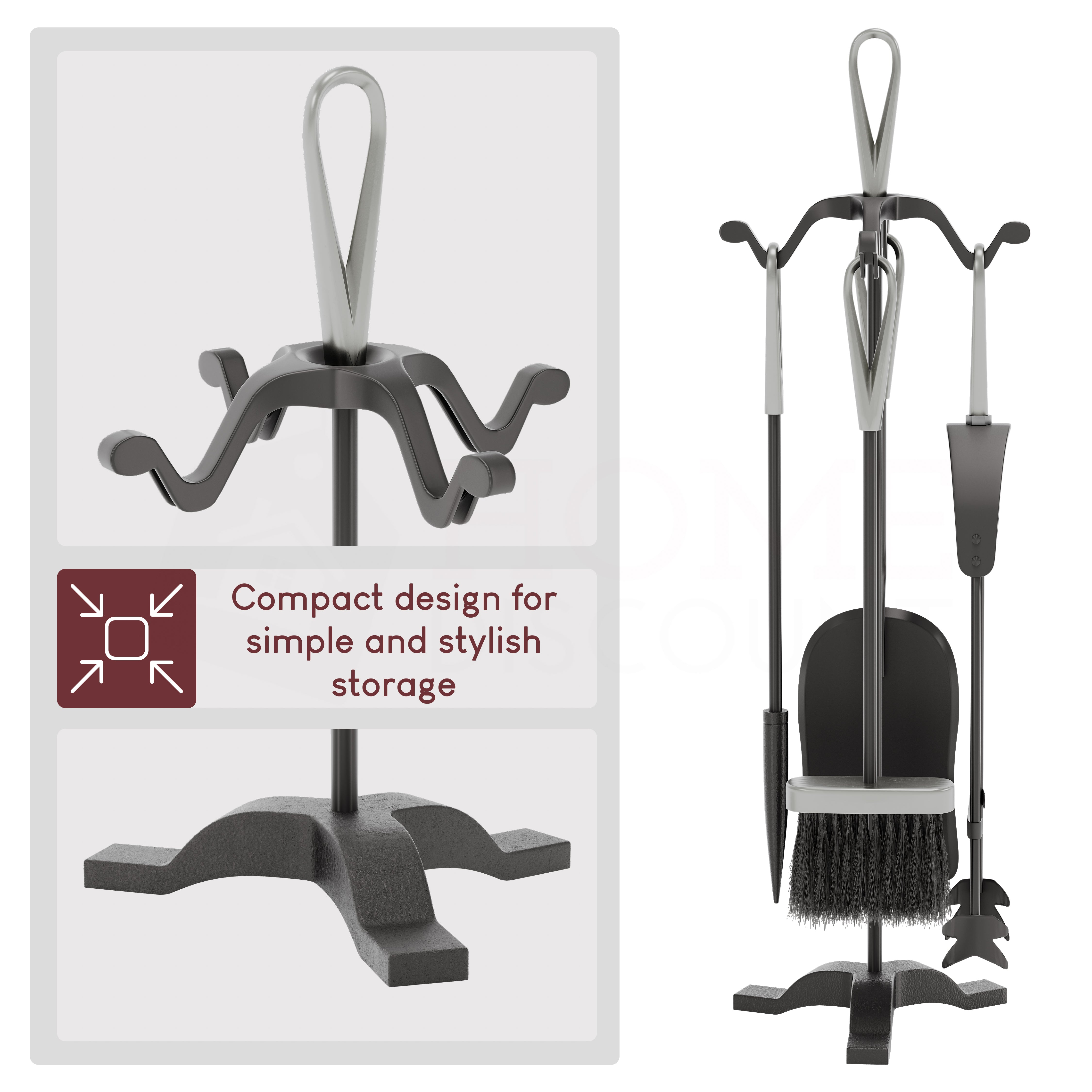 Compact design for simple and stylish storage