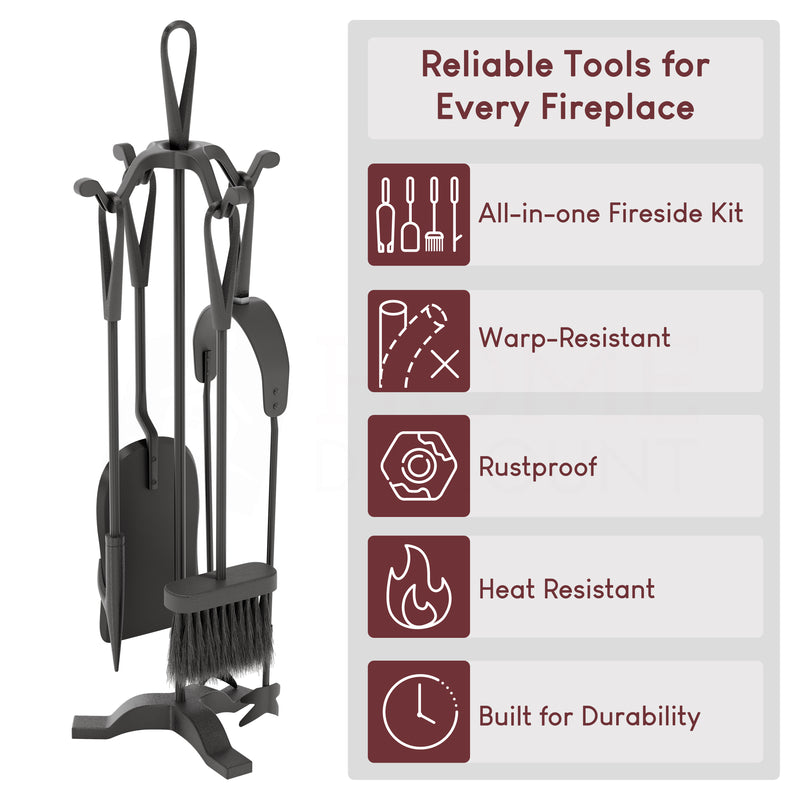 Reliable Tools for Every Fireplace

All-in-one Fireside Kit

Warp-Resistant

Rustproof

Heat Resistant

Built for Durability