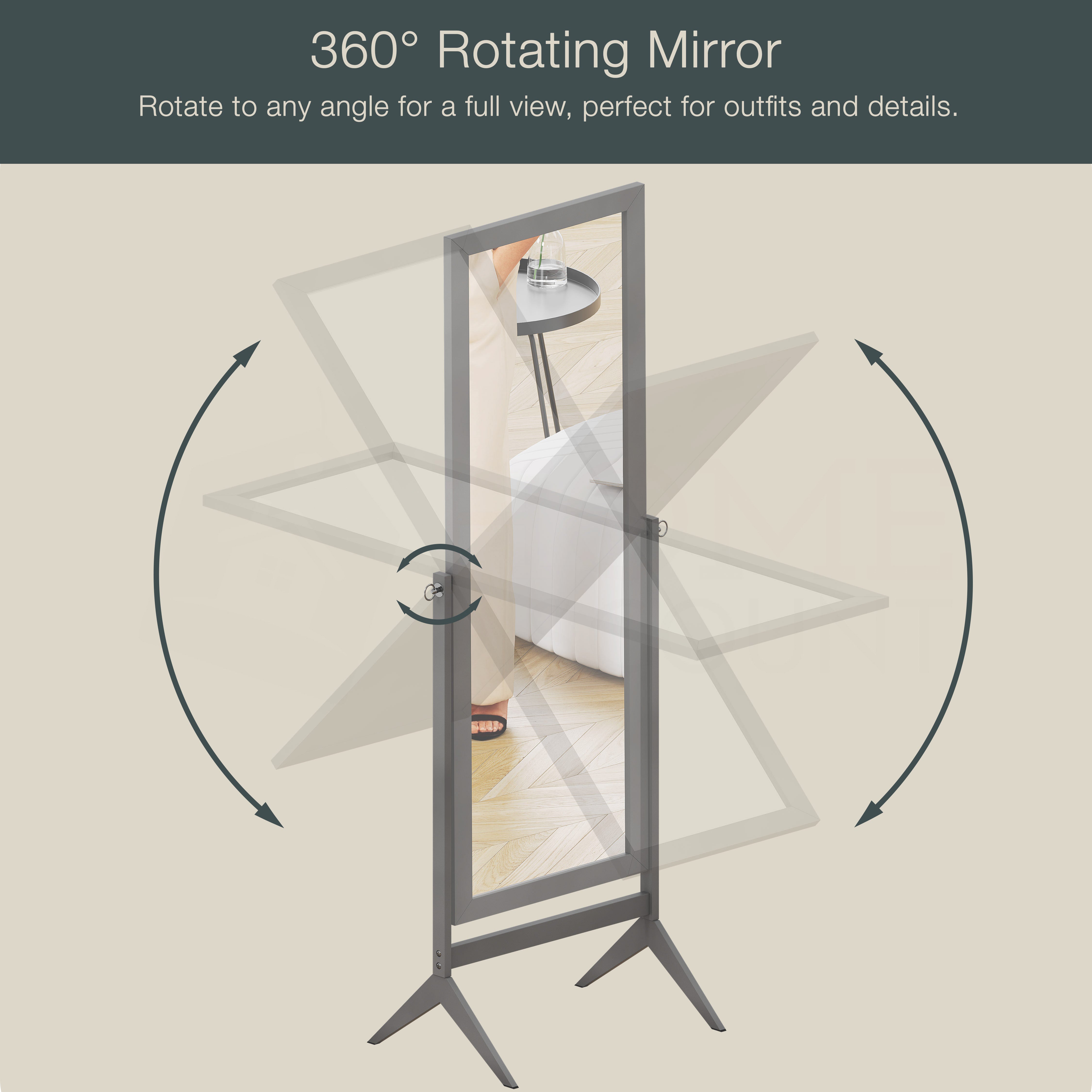 360° Rotating Mirror

Rotate to any angle for a full view, perfect for outfits and details.