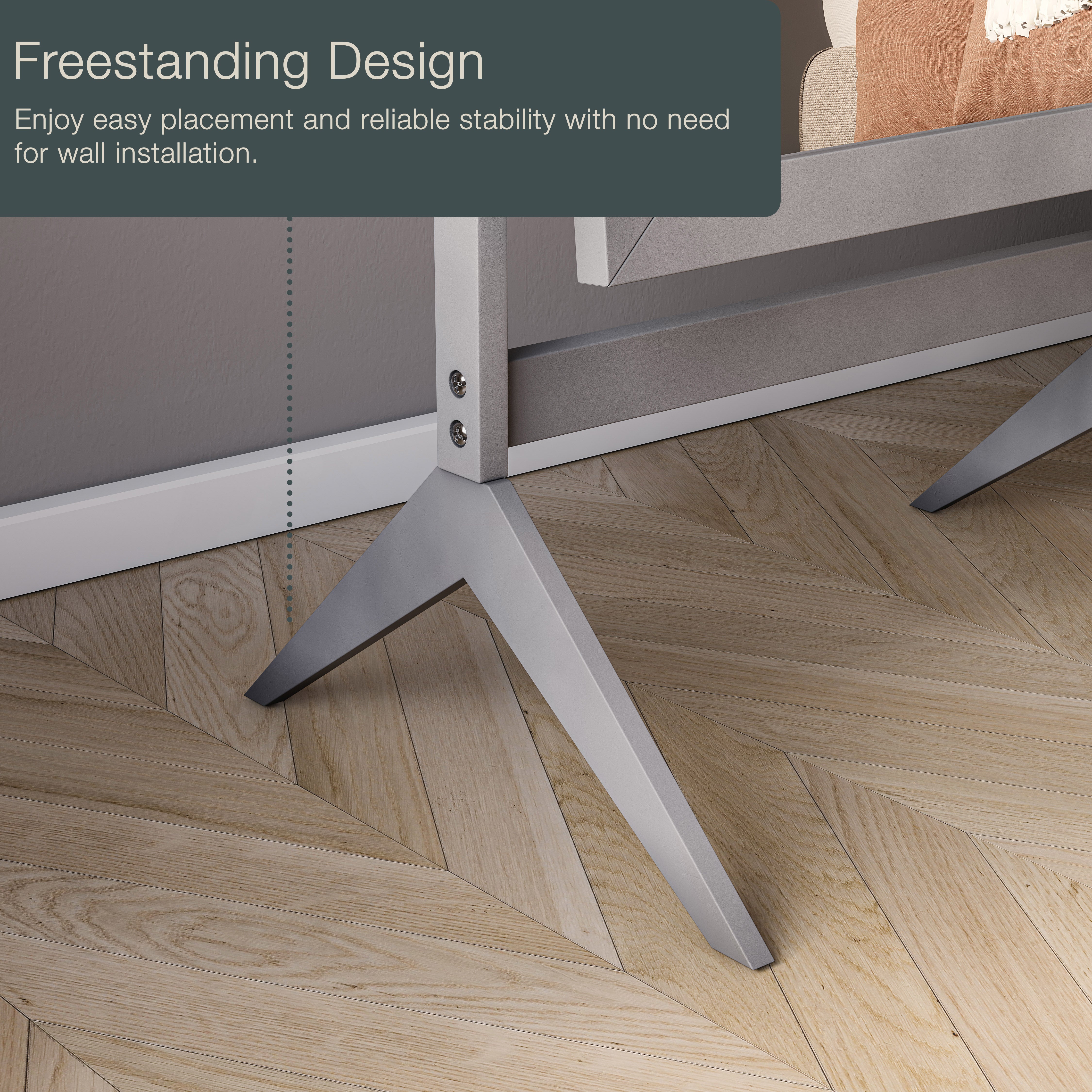 Freestanding Design

Enjoy easy placement and reliable stability with no need for wall installation.