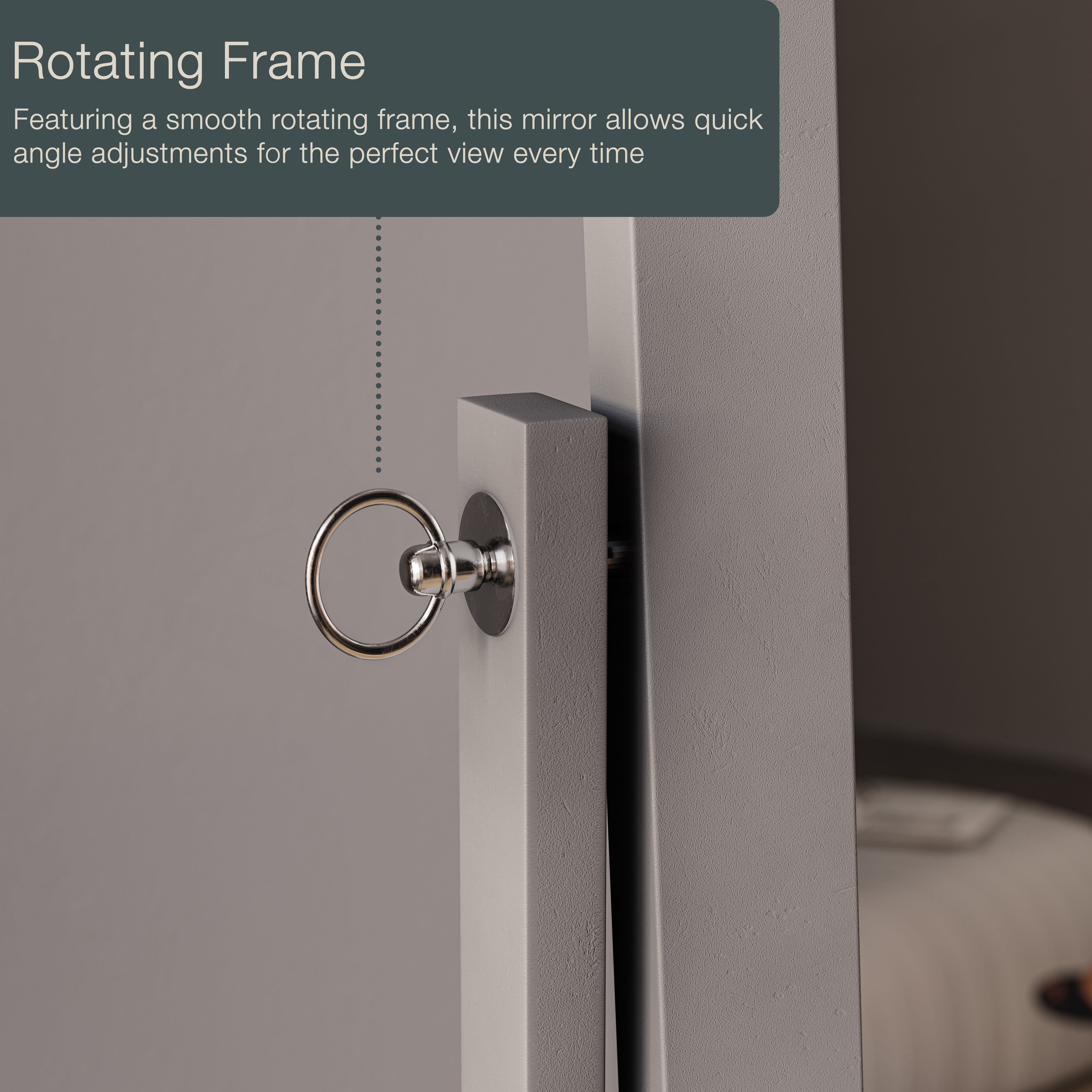 Rotating Frame

Featuring a smooth rotating frame, this mirror allows quick angle adjustments for the perfect view every time