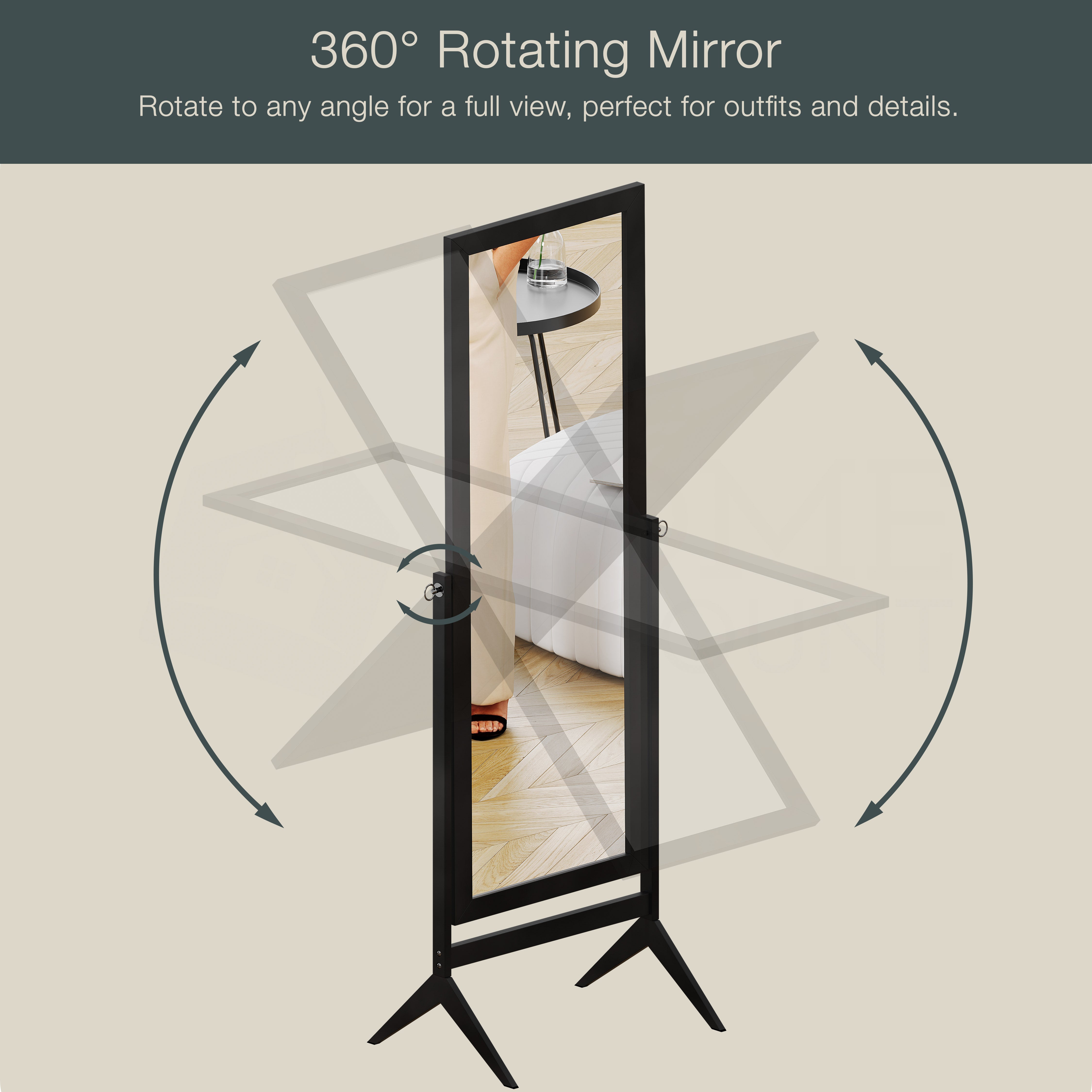 360° Rotating Mirror

Rotate to any angle for a full view, perfect for outfits and details.