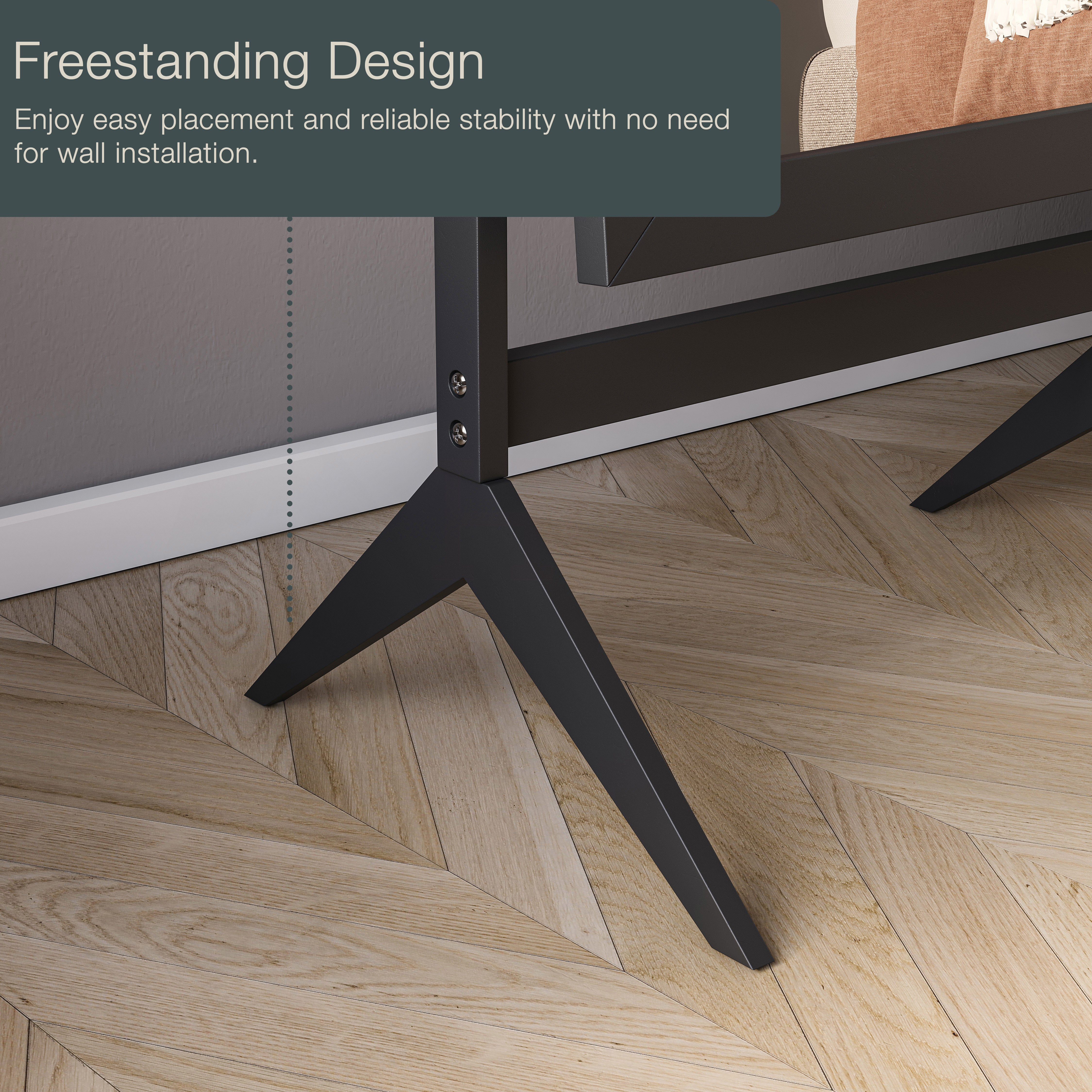 Freestanding Design

Enjoy easy placement and reliable stability with no need for wall installation.