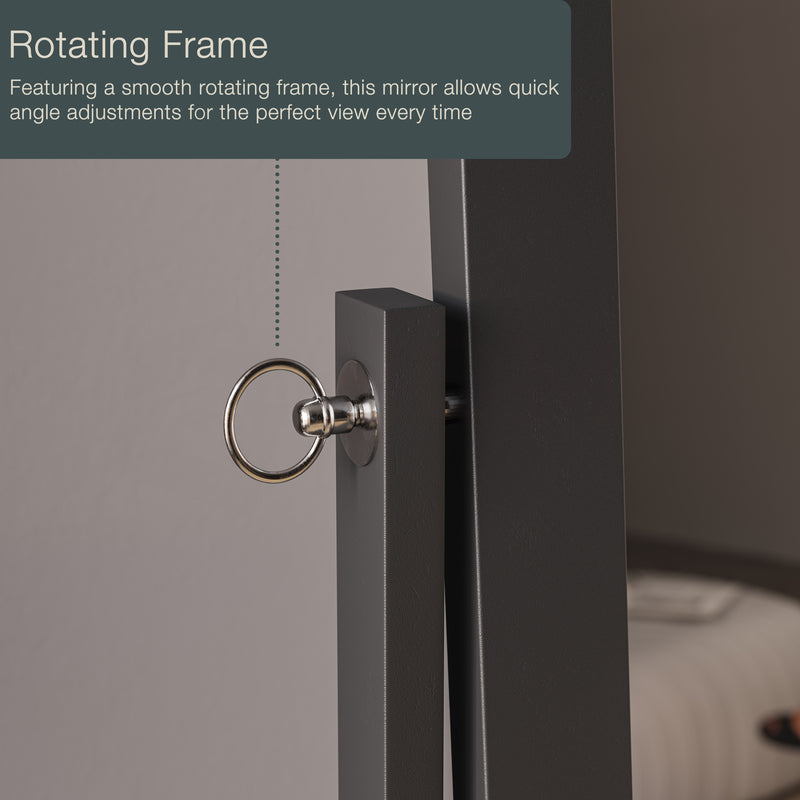 Rotating Frame

Featuring a smooth rotating frame, this mirror allows quick angle adjustments for the perfect view every time