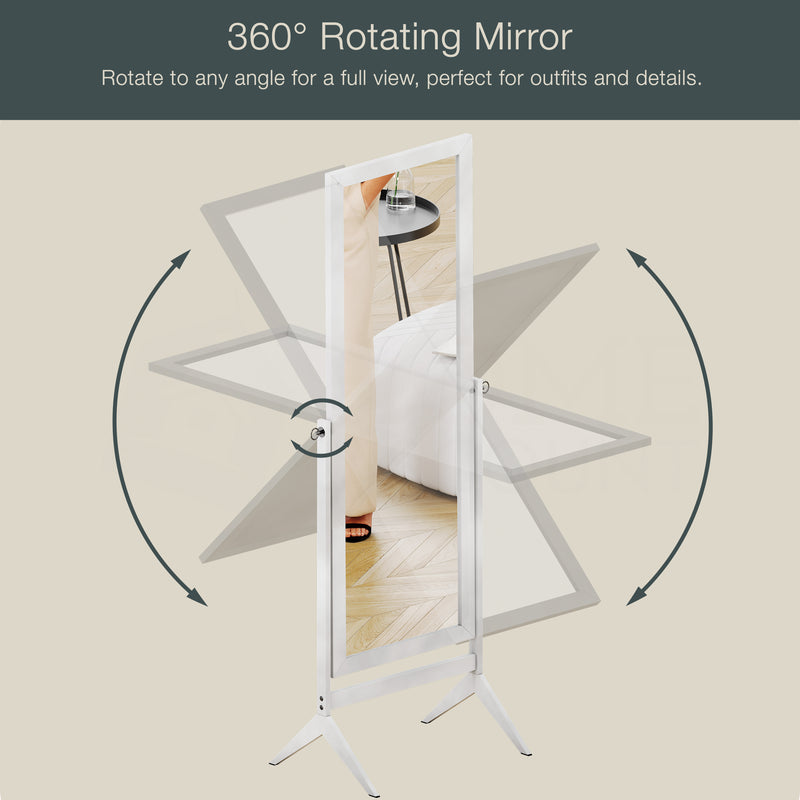 360° Rotating Mirror

Rotate to any angle for a full view, perfect for outfits and details.