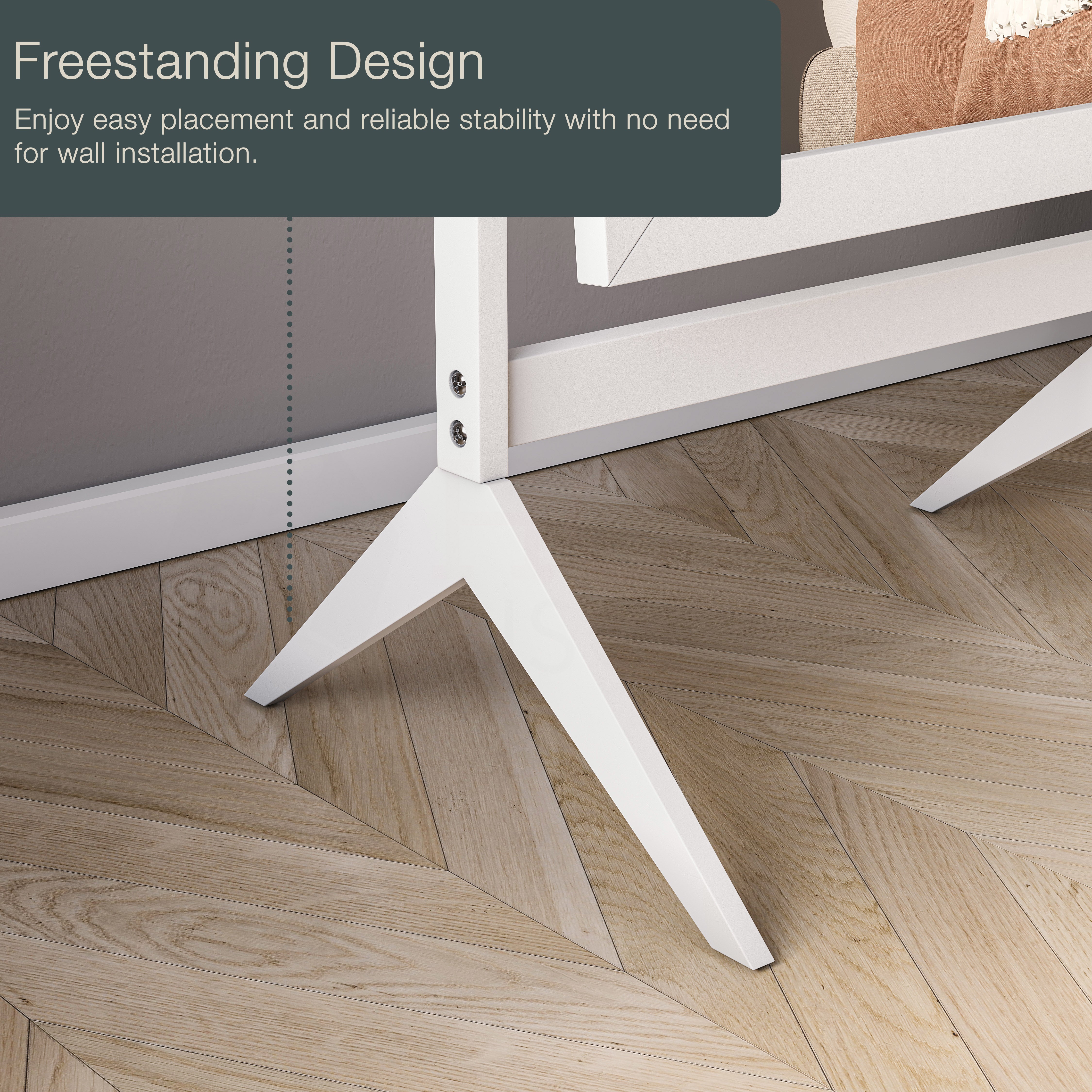 Freestanding Design

Enjoy easy placement and reliable stability with no need for wall installation.