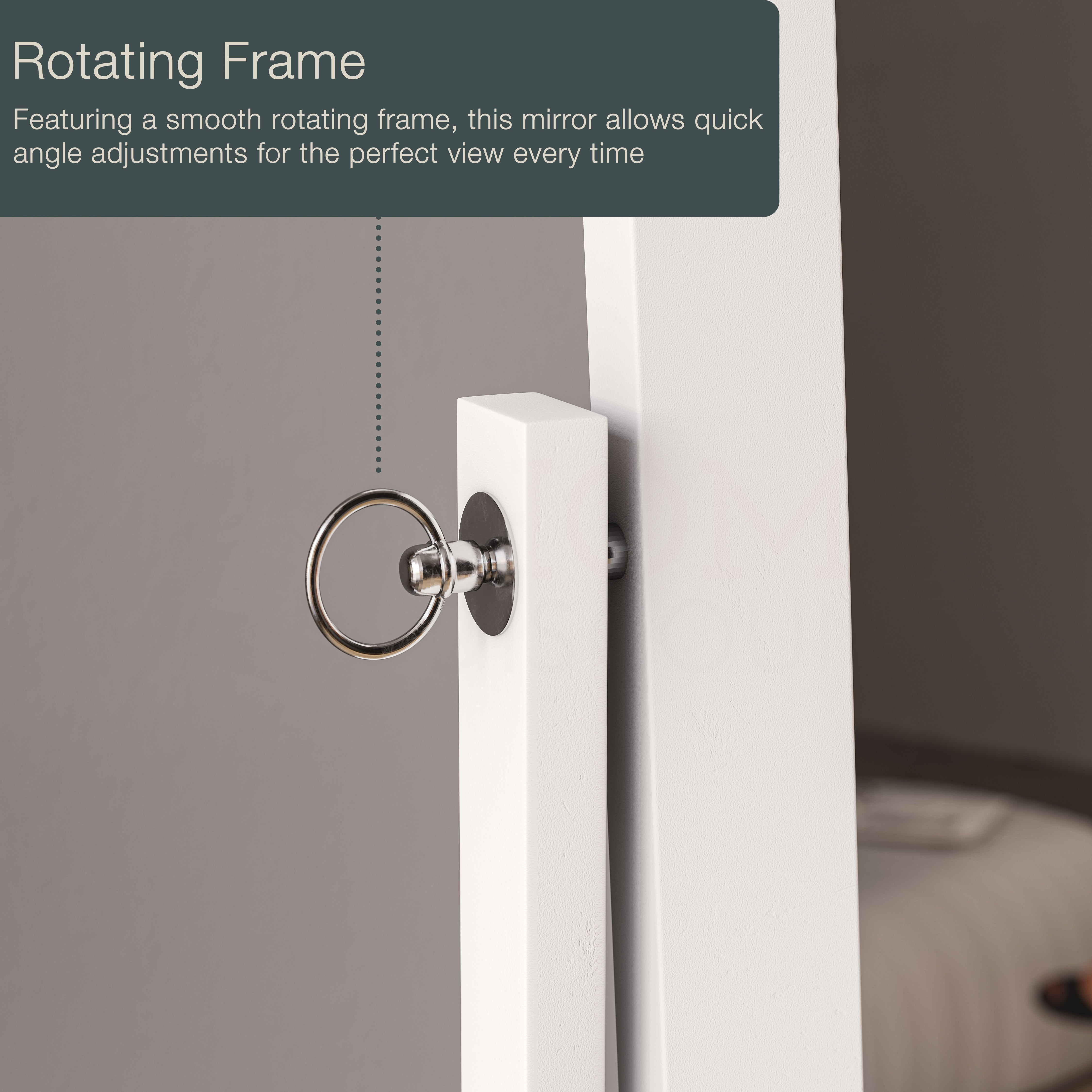 Rotating Frame

Featuring a smooth rotating frame, this mirror allows quick angle adjustments for the perfect view every time