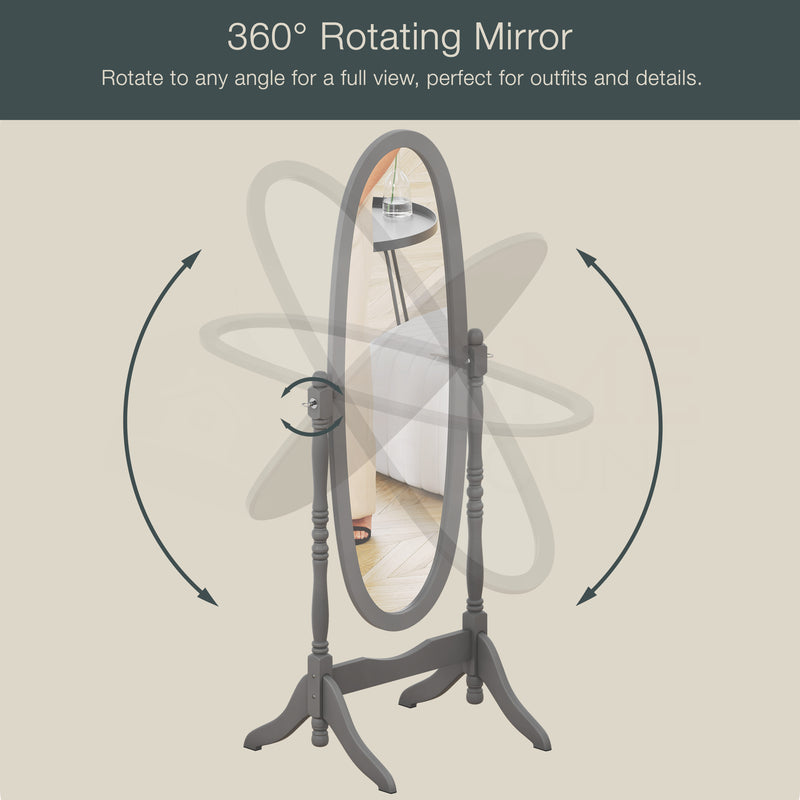 360° Rotating Mirror

Rotate to any angle for a full view, perfect for outfits and details.