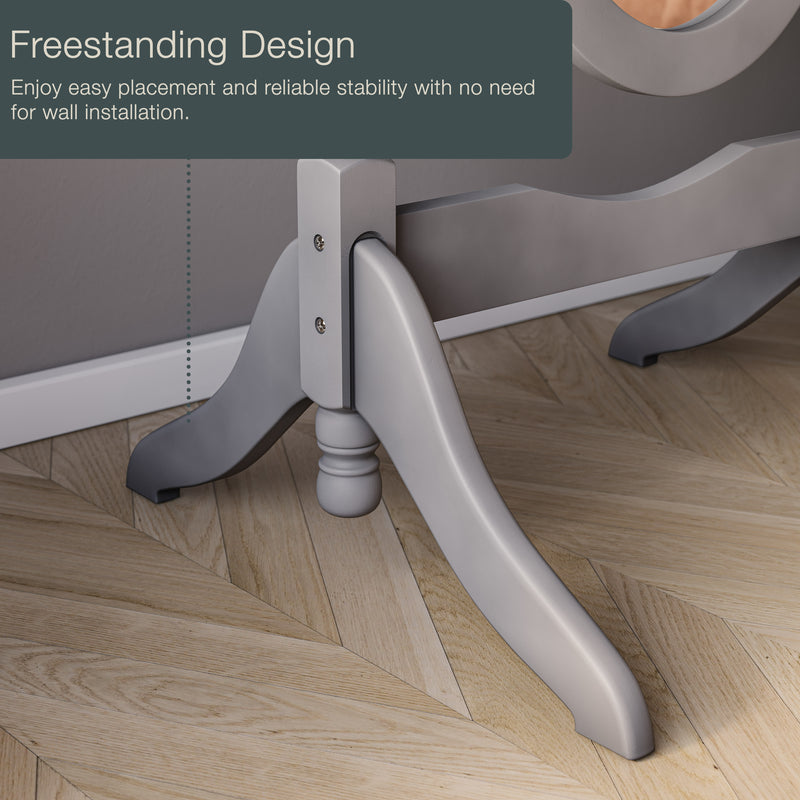 Freestanding Design

Enjoy easy placement and reliable stability with no need for wall installation.