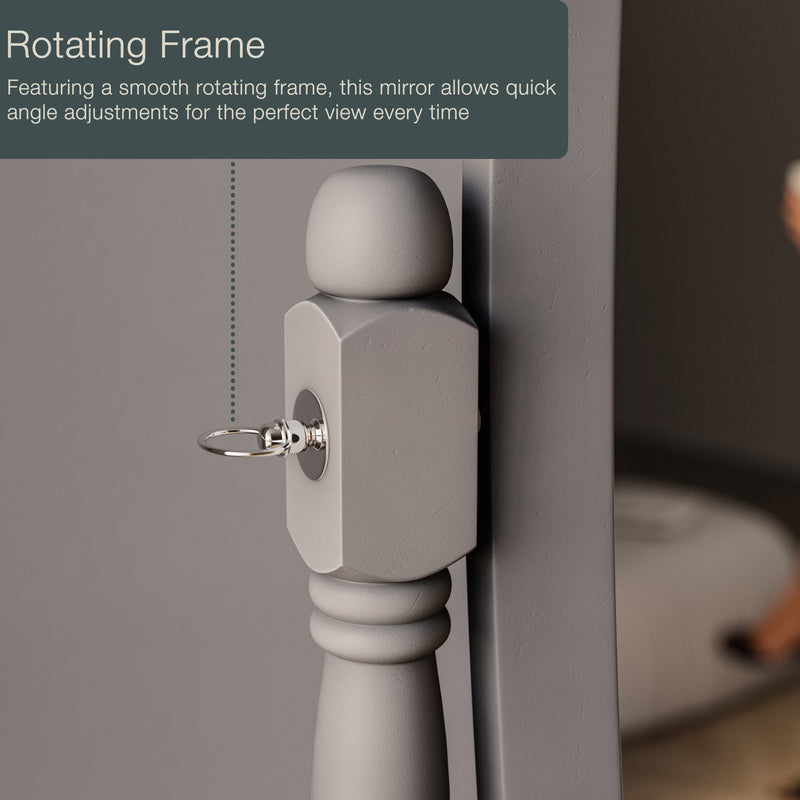 Rotating Frame

Featuring a smooth rotating frame, this mirror allows quick angle adjustments for the perfect view every time