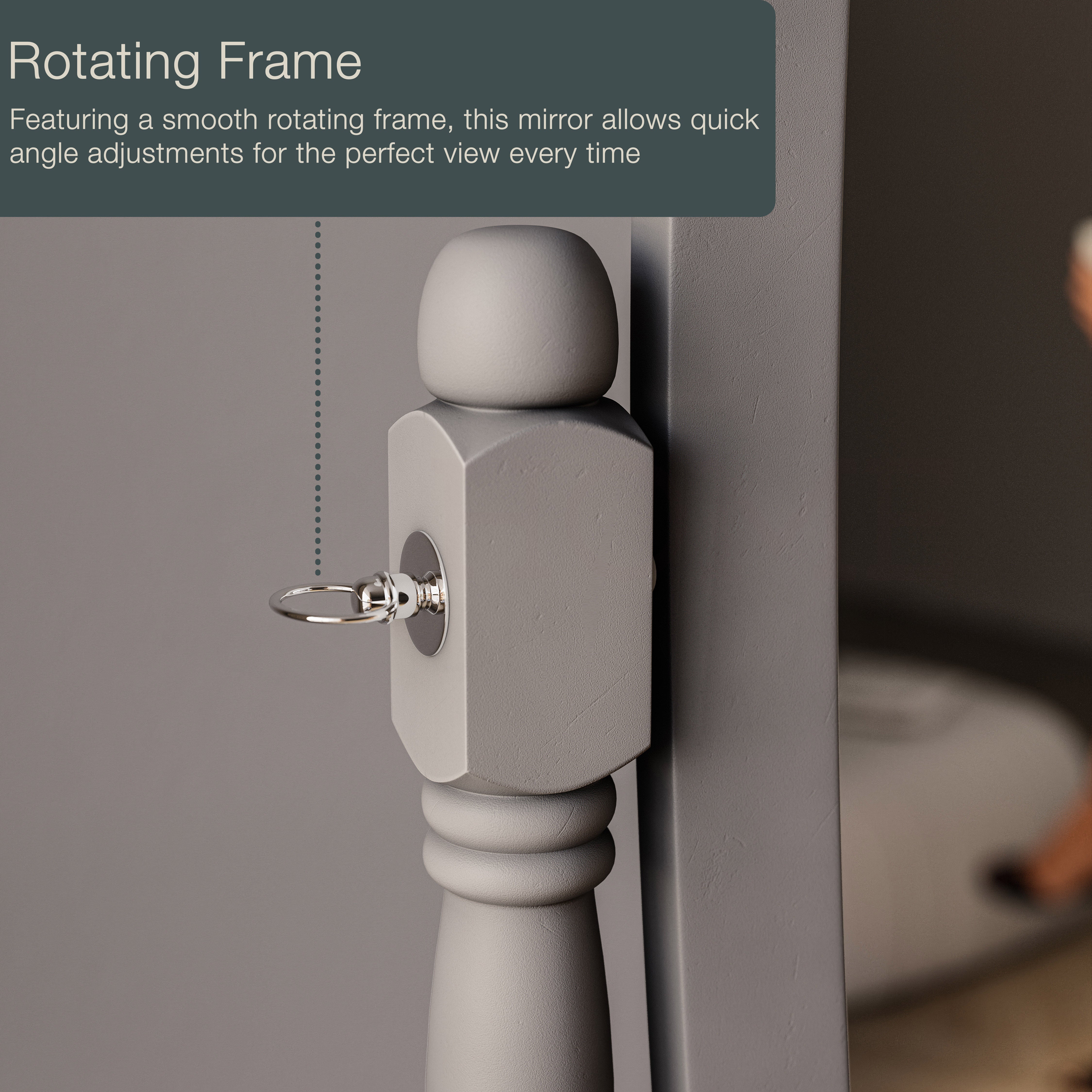 Rotating Frame

Featuring a smooth rotating frame, this mirror allows quick angle adjustments for the perfect view every time