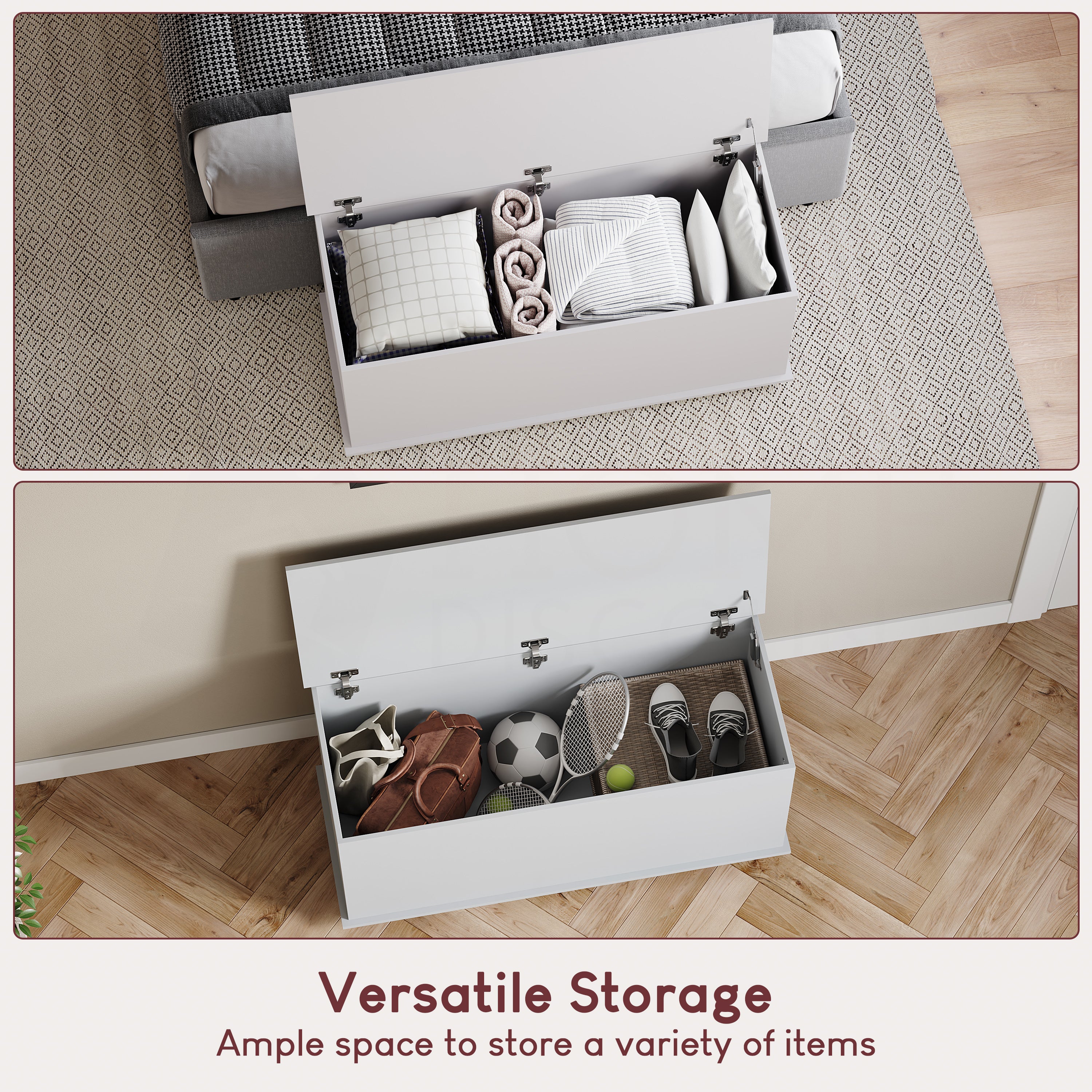 Versatile Storage
Ample space to store a variety of items