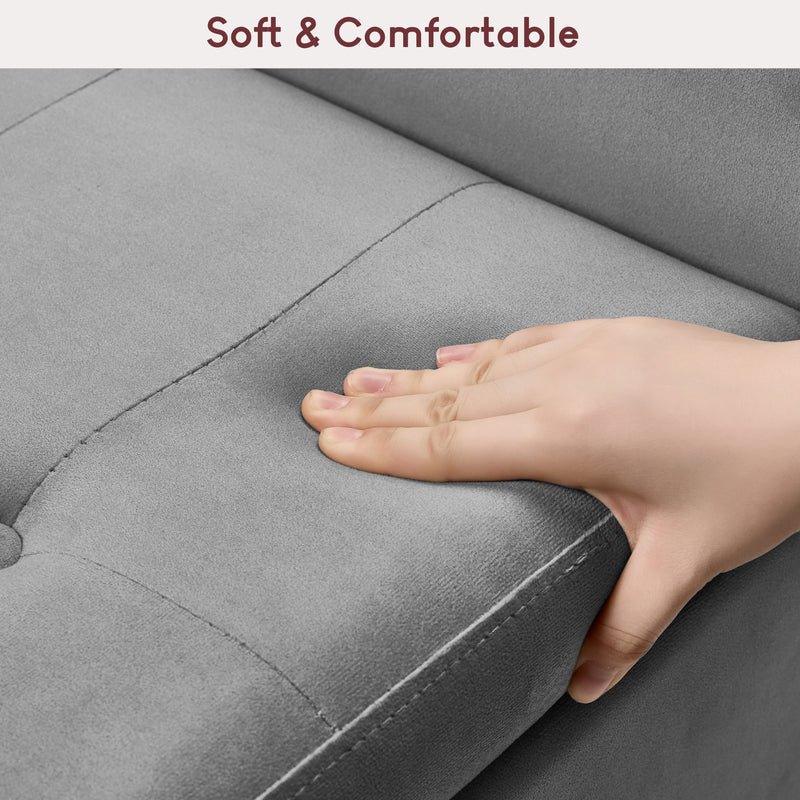 Soft & Comfortable