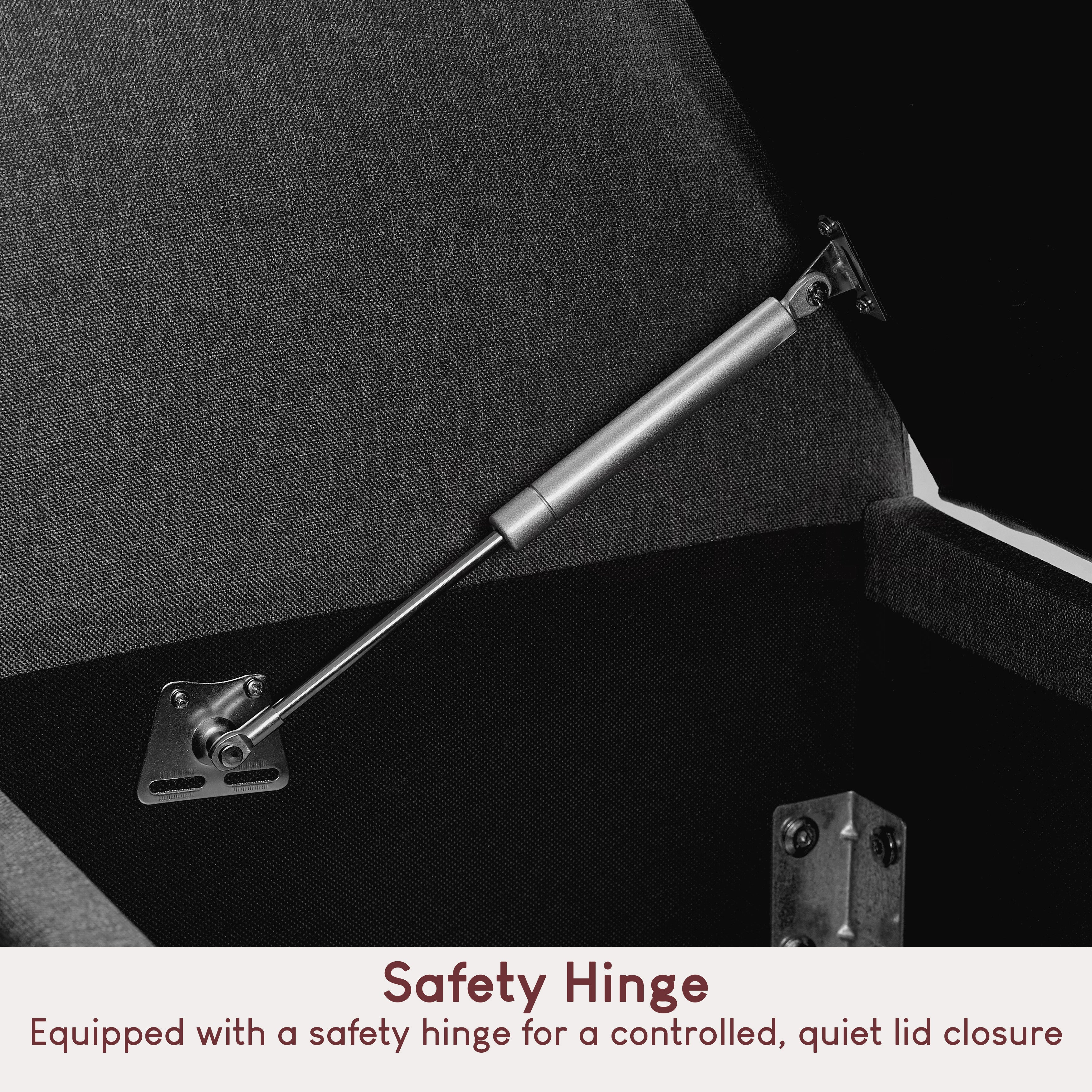 Safety Hinge

Equipped with a safety hinge for a controlled, quiet lid closure