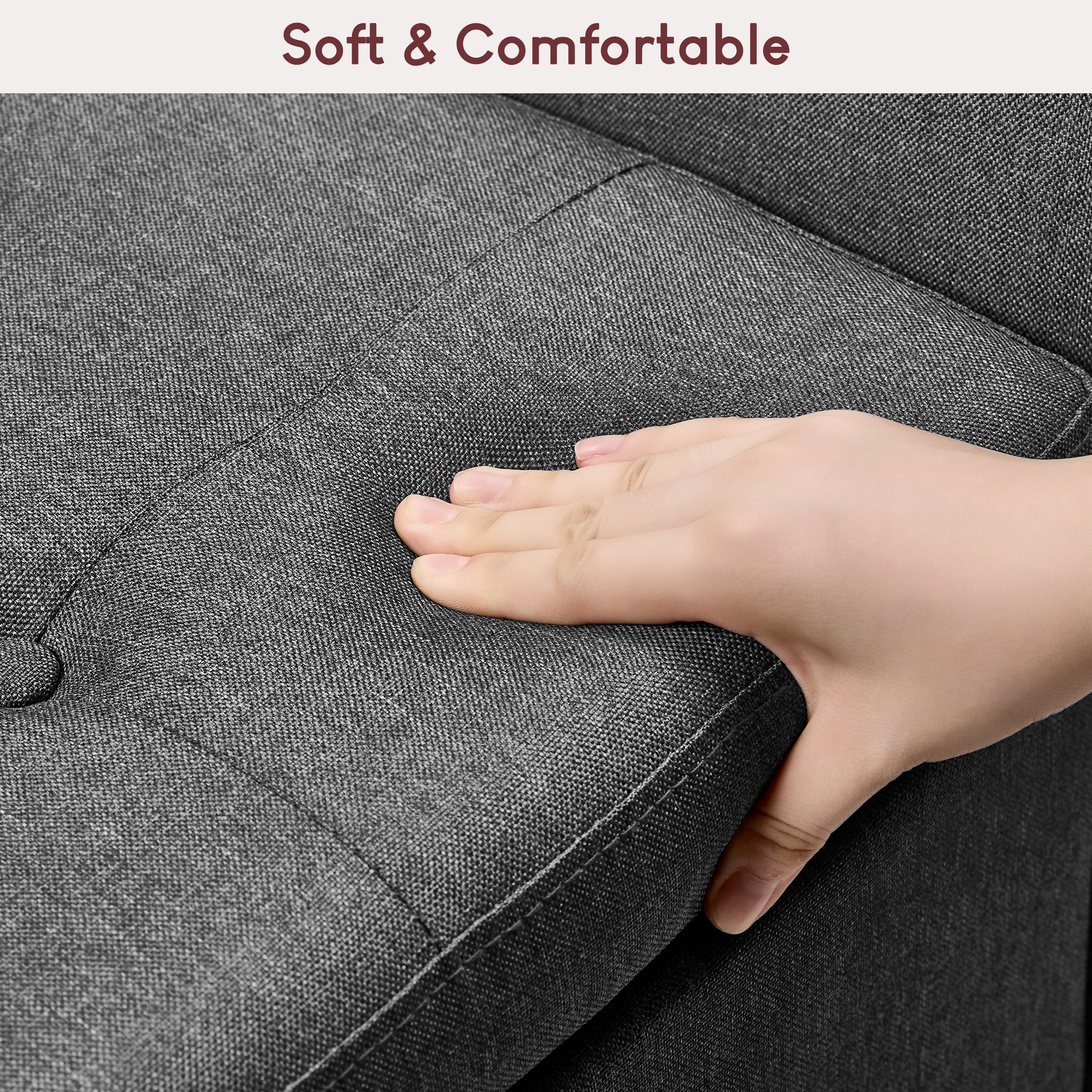 Soft & Comfortable