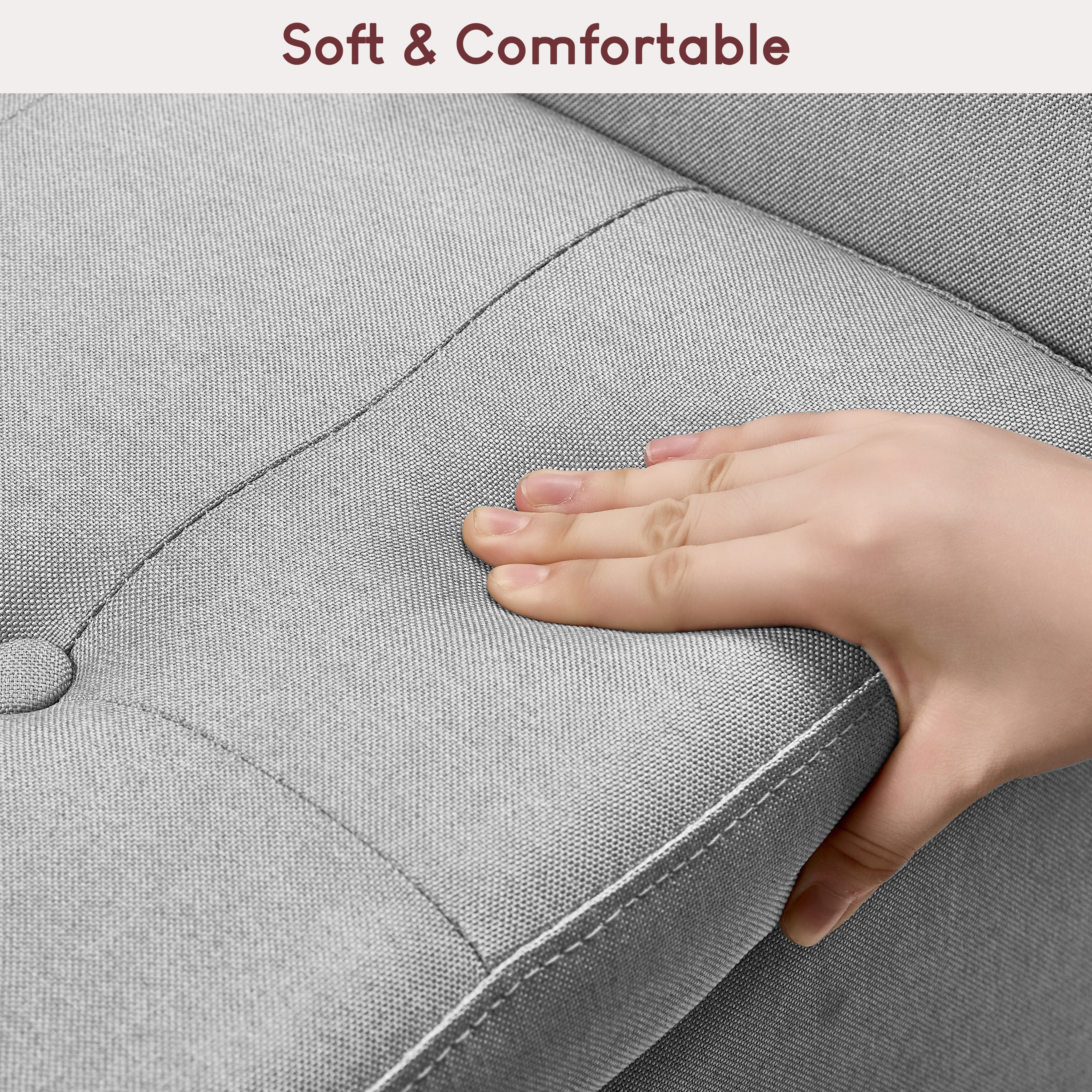 Soft & Comfortable