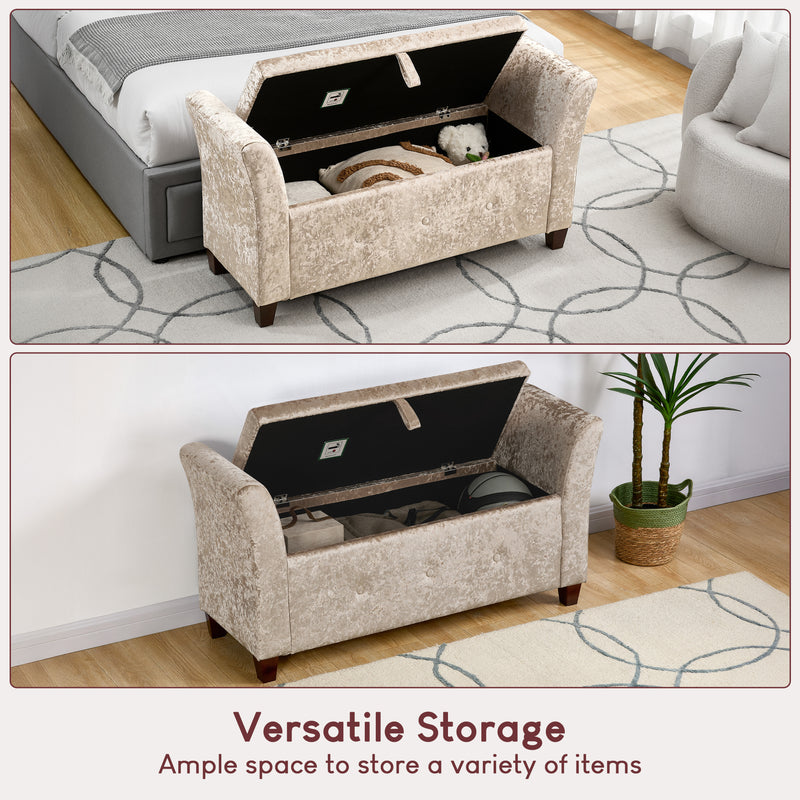 Versatile Storage
Ample space to store a variety of items