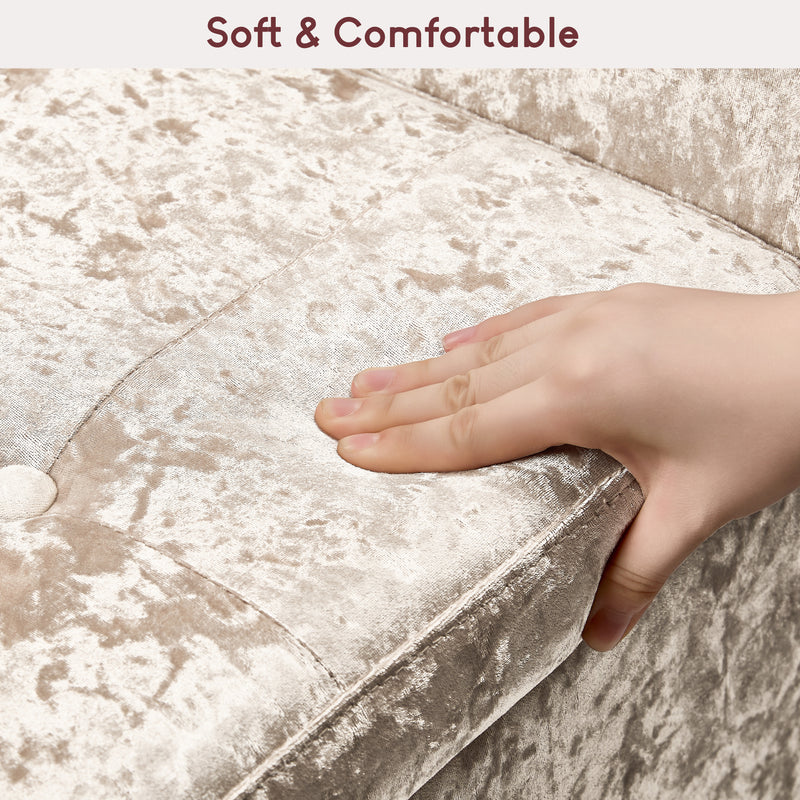 Soft & Comfortable