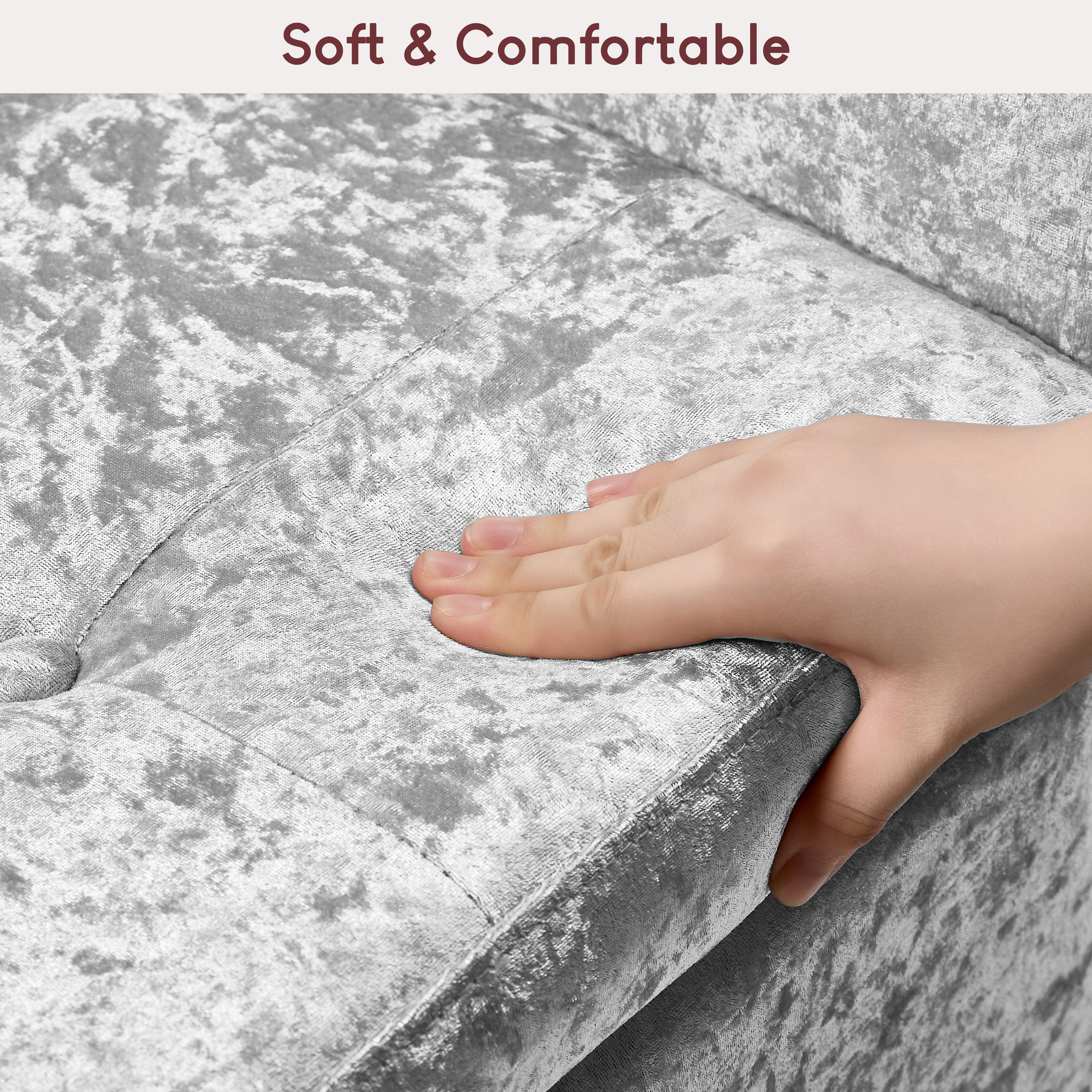 Soft & Comfortable