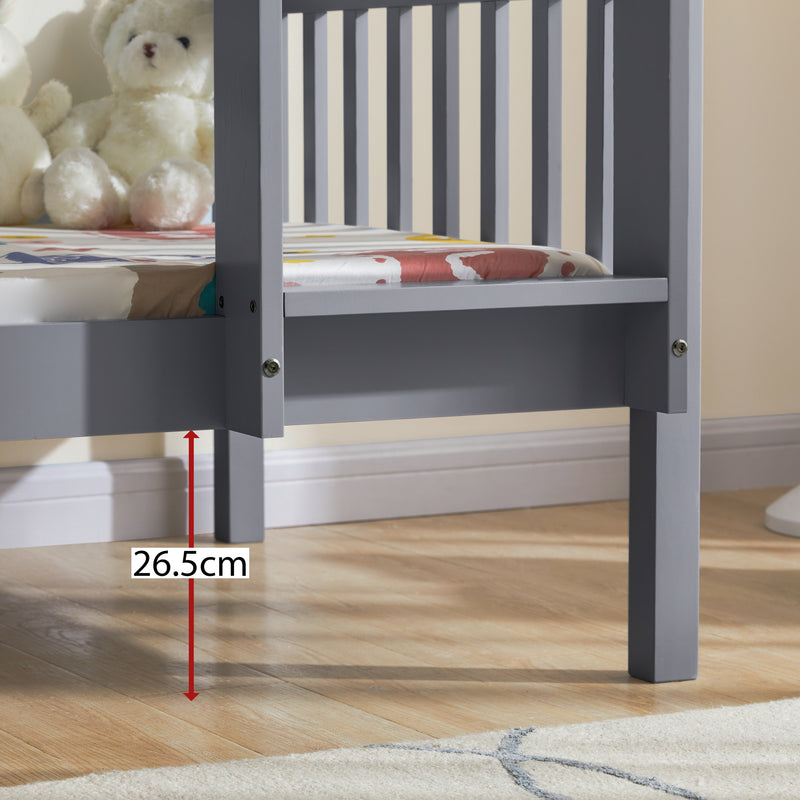 26.5cm