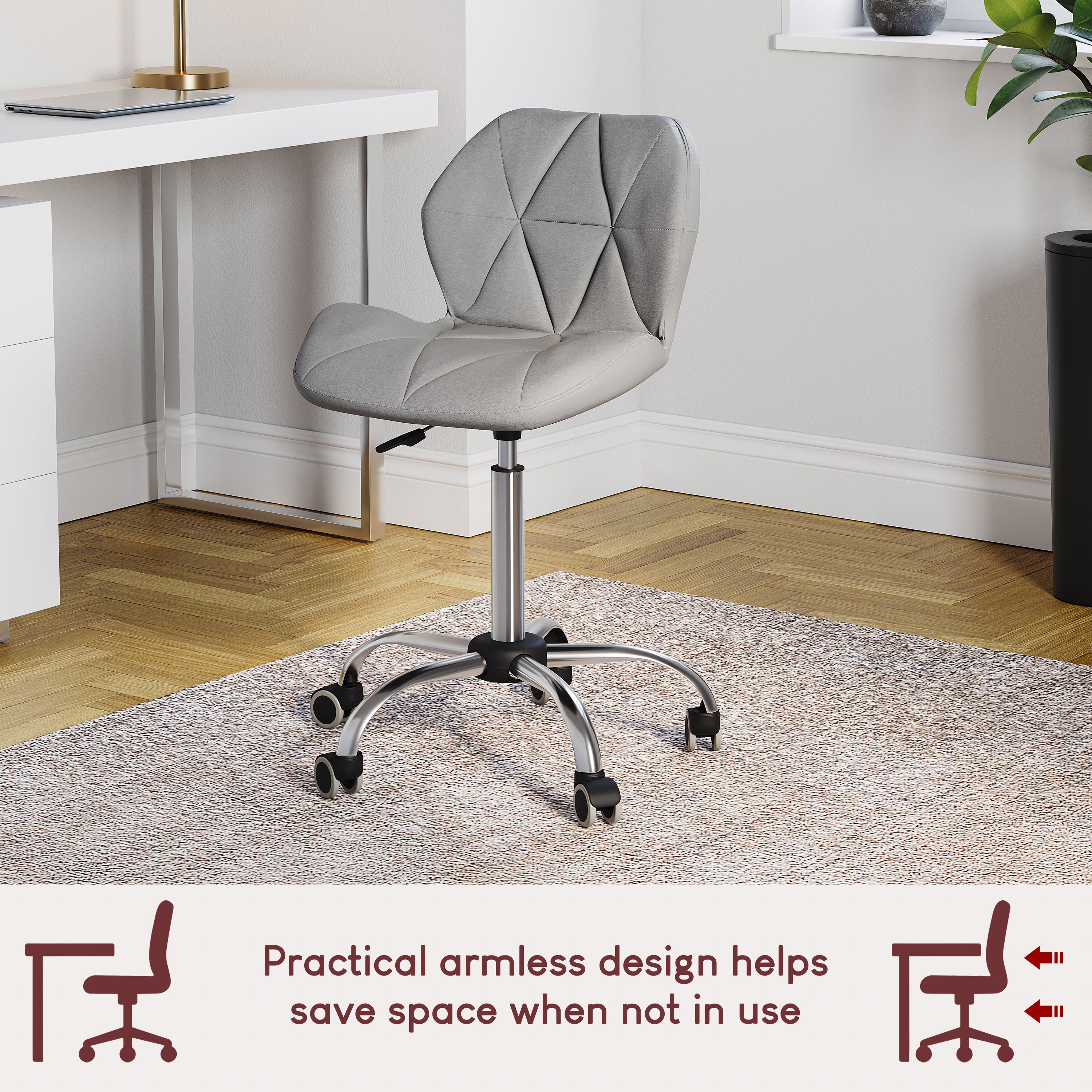 Practical armless design helps save space when not in use