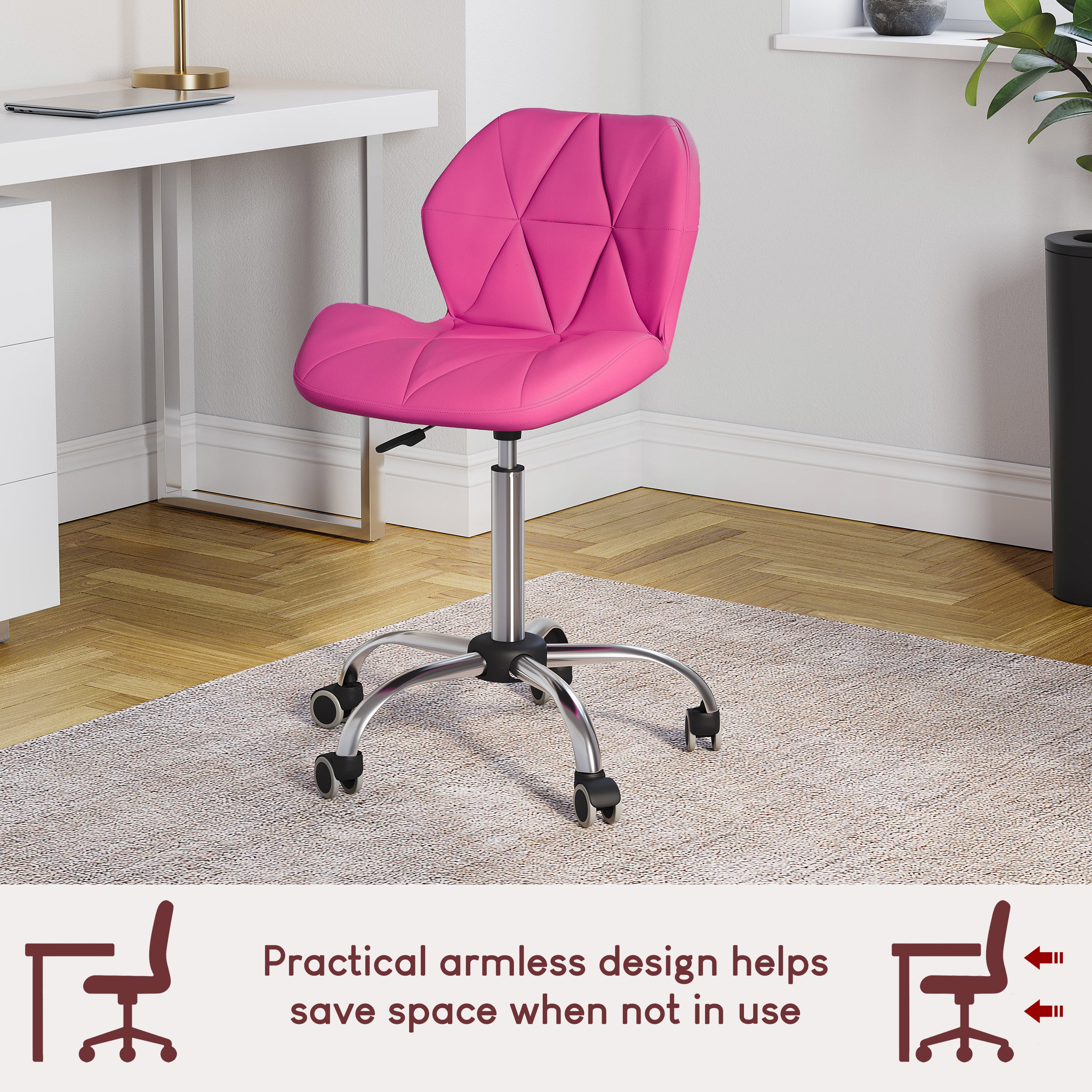 Practical armless design helps save space when not in use