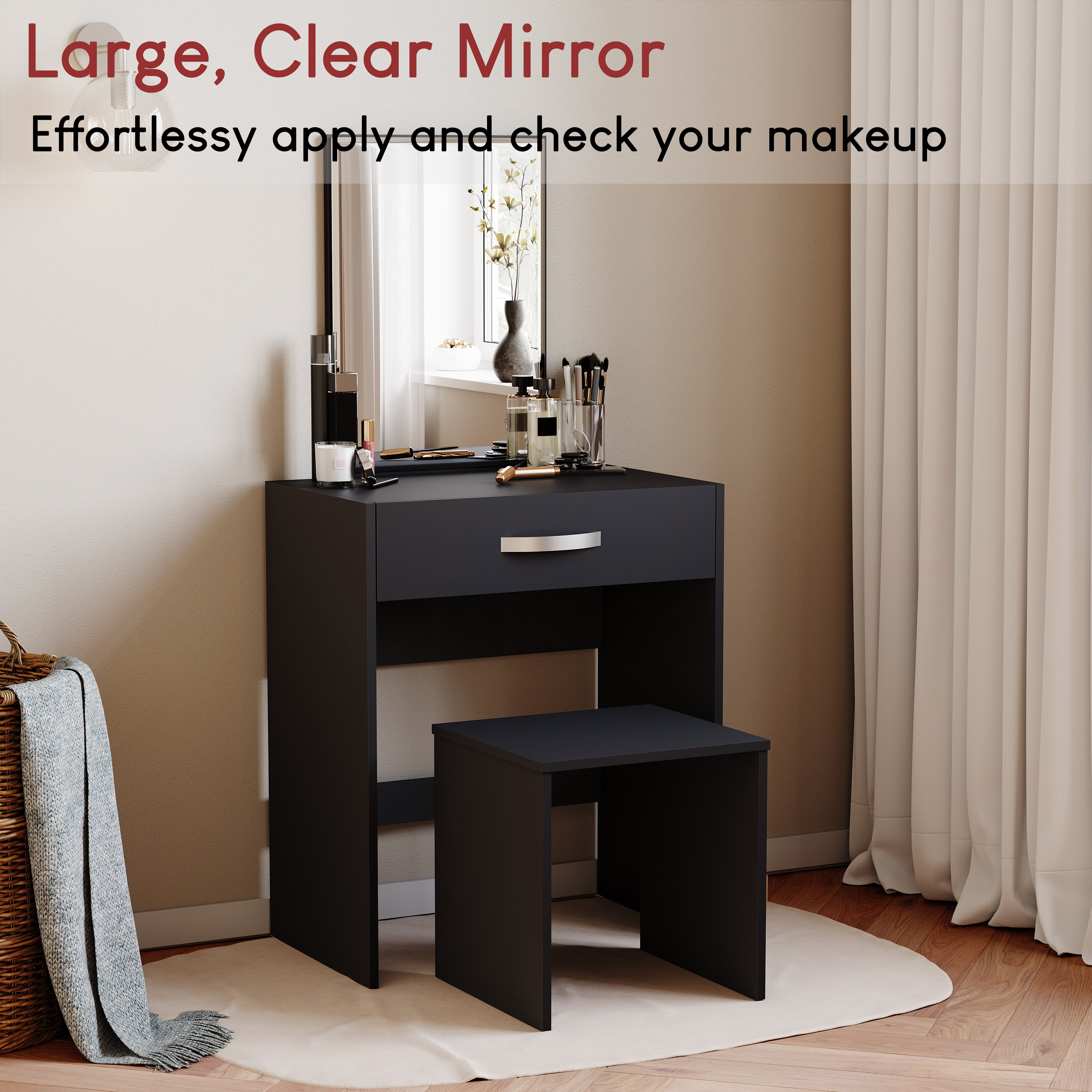 Large, Clear Mirror

Effortlessy apply and check your makeup