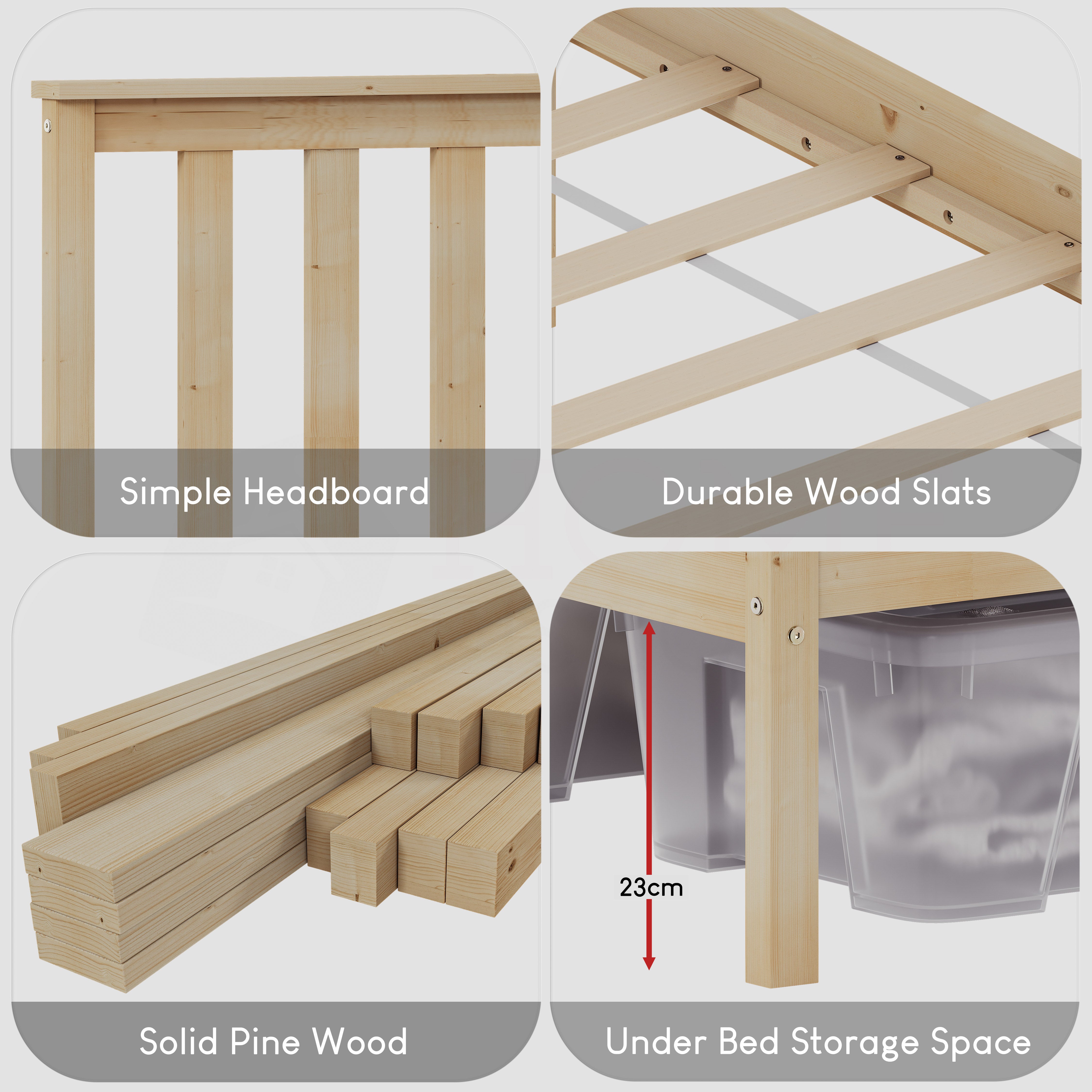 Simple Headboard

Durable Wood Slats

Solid Pine Wood

23cm

Under Bed Storage Space