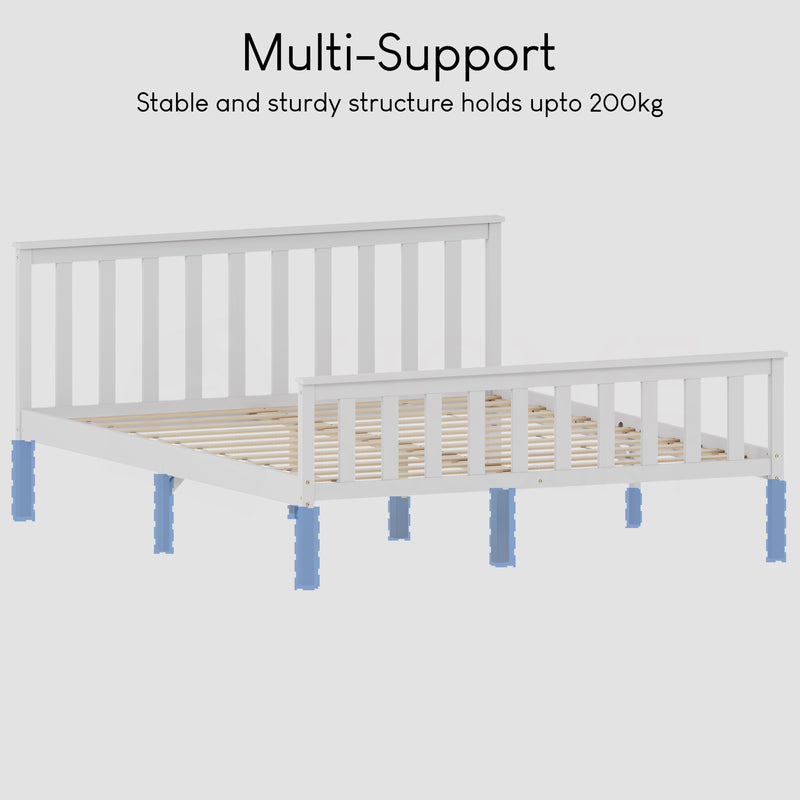 Multi-Support
Stable and sturdy structure holds upto 200kg