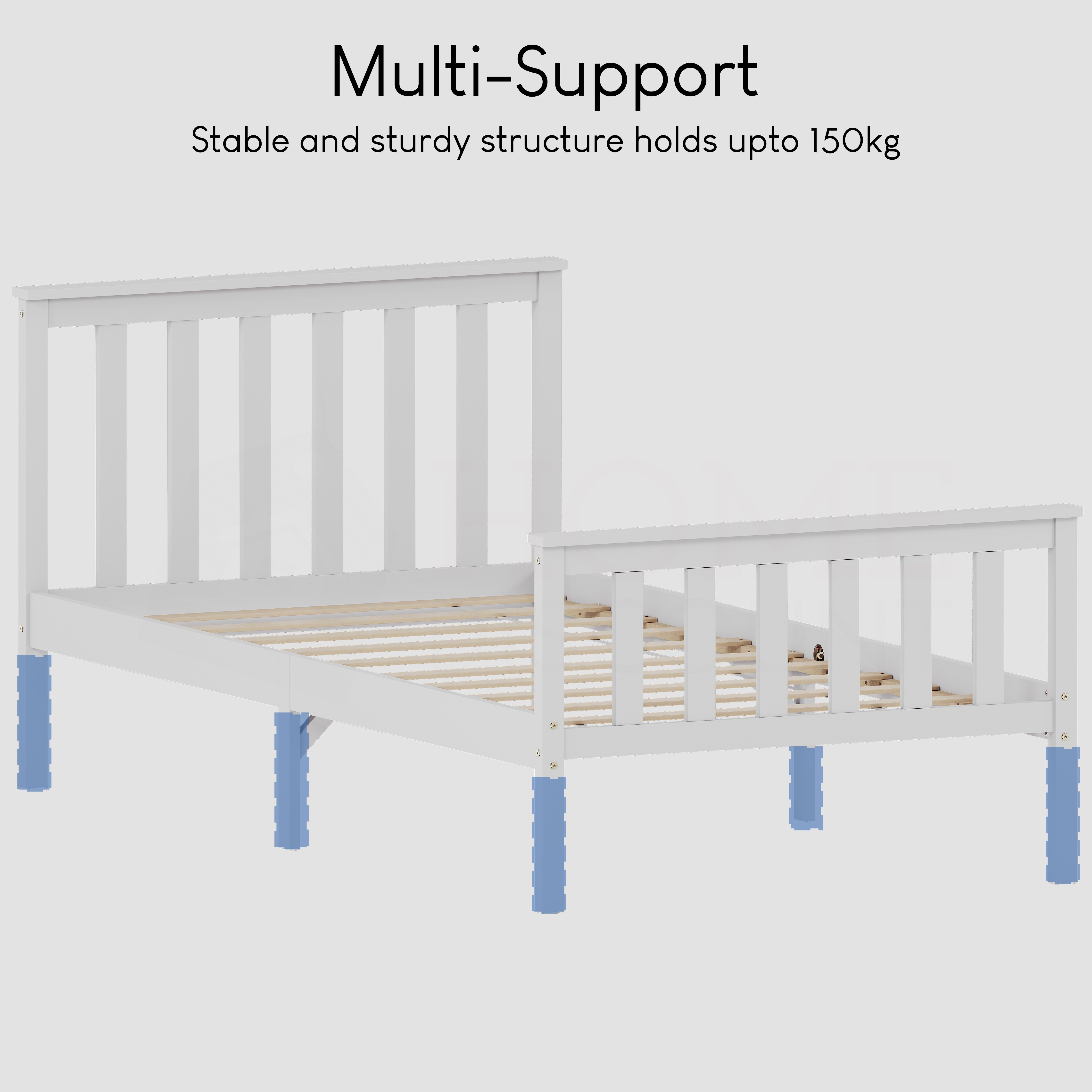 Multi-Support
Stable and sturdy structure holds upto 150kg